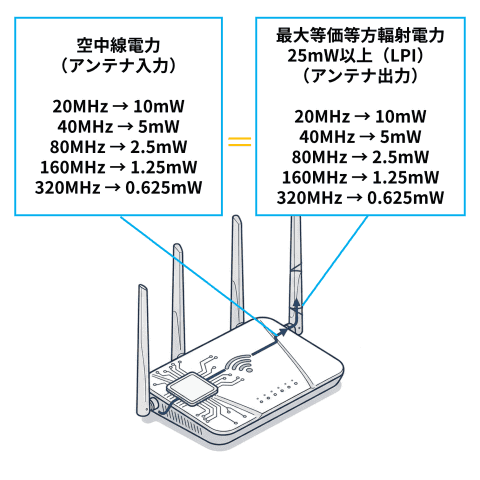 空中線電力
（アンテナ入力）

20MHz → 10mW
40MHz → 5mW
80MHz → 2.5mW
160MHz → 1.25mW
320MHz → 0.625mW

＝

最大等価等方輻射電力
25mW以上（LPI）
（アンテナ出力）

20MHz → 10mW
40MHz → 5mW
80MHz → 2.5mW
160MHz → 1.25mW
320MHz → 0.625mW