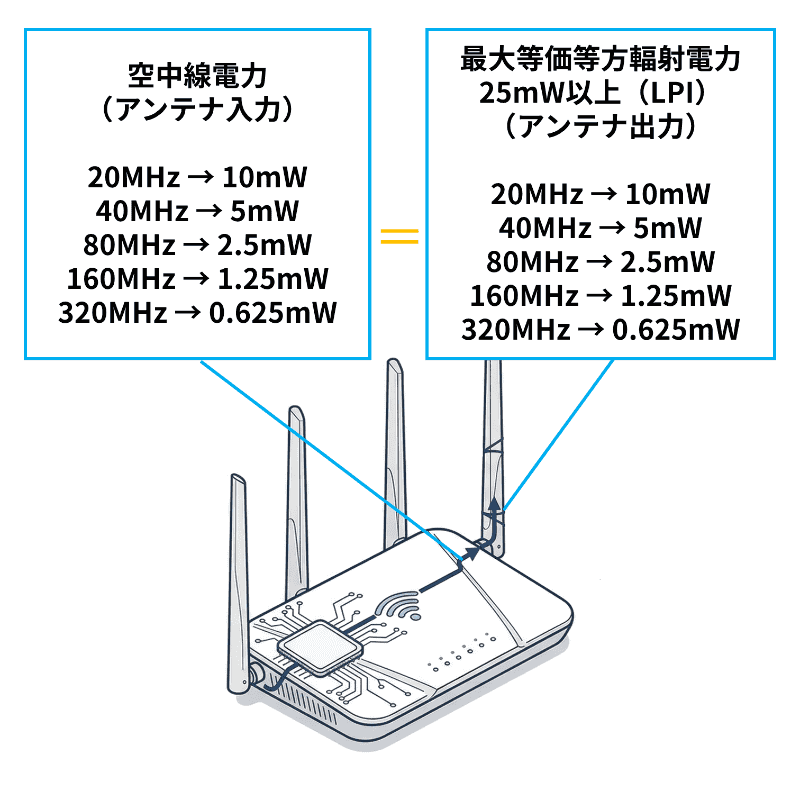 空中線電力
（アンテナ入力）

20MHz → 10mW
40MHz → 5mW
80MHz → 2.5mW
160MHz → 1.25mW
320MHz → 0.625mW

=

最大等価等方輻射電力
25mW以上（LPI）
（アンテナ出力）

20MHz → 10mW
40MHz → 5mW
80MHz → 2.5mW
160MHz → 1.25mW
320MHz → 0.625mW