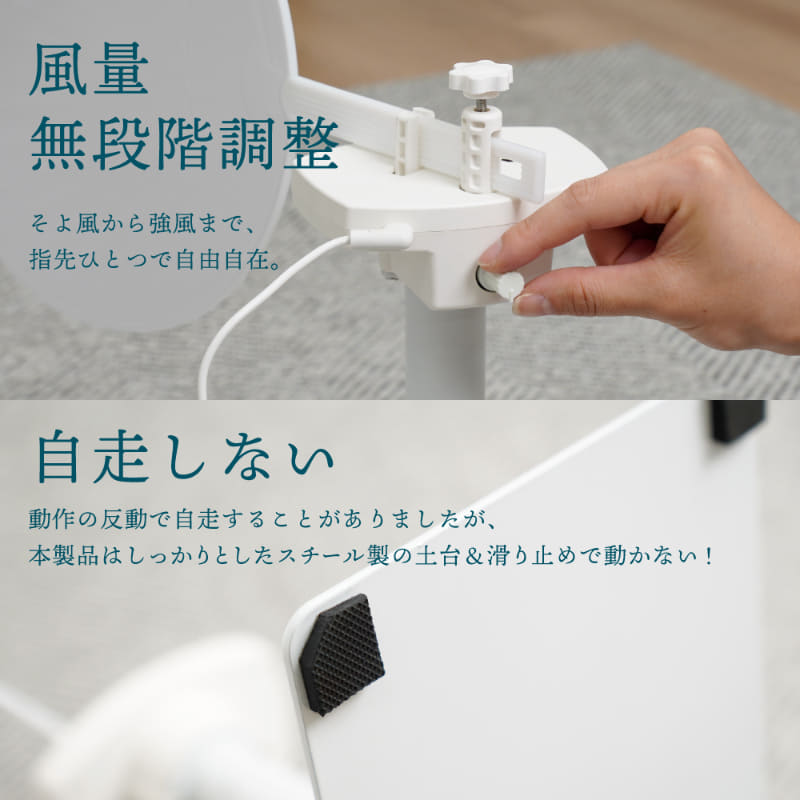 風量
無段階調整

そよ風から強風まで、
指先ひとつで自由自在。

自走しない

動作の反動で自走することがありましたが、
本製品はしっかりとしたスチール製の土台＆滑り止めで動かない！