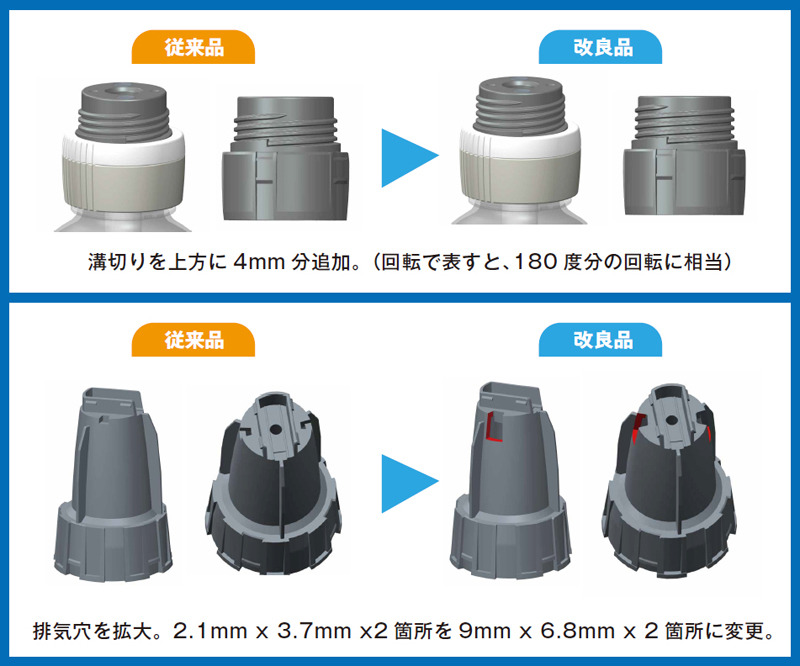 従来品

改良品

溝切りを上方に 4mm 分追加。（回転で表すと、180 度分の回転に相当）

従来品

改良品

排気穴を拡大。2.1mm x 3.7mm x2 箇所を 9mm x 6.8mm x 2 箇所に変更。