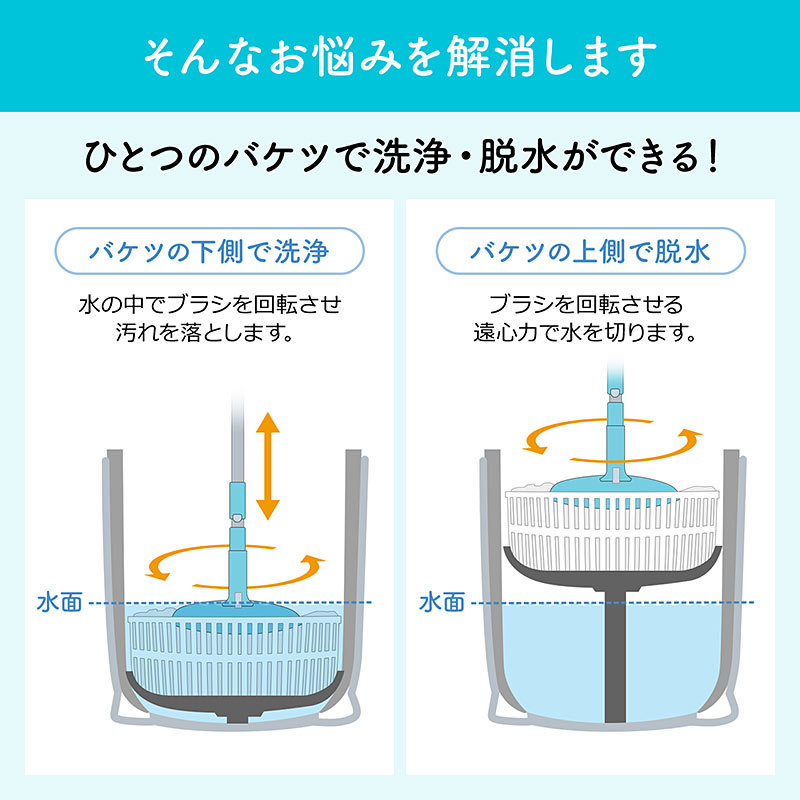 そんなお悩みを解消します

ひとつのバケツで洗浄・脱水ができる!

バケツの下側で洗浄

水の中でブラシを回転させ汚れを落とします。

水面

バケツの上側で脱水

ブラシを回転させる遠心力で水を切ります。

水面