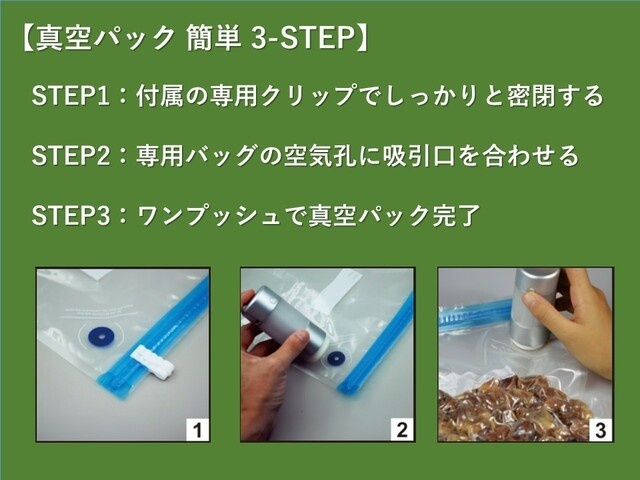 【真空パック 簡単 3-STEP】

STEP1：付属の専用クリップでしっかりと密閉する

STEP2：専用バッグの空気孔に吸引口を合わせる

STEP3：ワンプッシュで真空パック完了

1

2

3