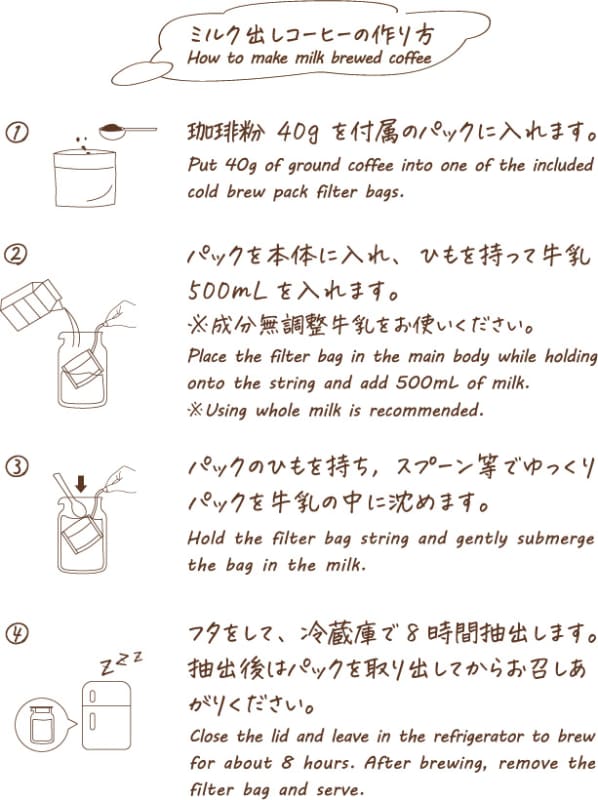 ミルク出しコーヒーの作り方
How to make milk brewed coffee

①
珈琲粉 40g を付属のパックに入れます。
Put 40g of ground coffee into one of the included cold brew pack filter bags.

②
パックを本体に入れ、ひもを持って牛乳 500mL を入れます。
※成分無調整牛乳をお使いください。
Place the filter bag in the main body while holding onto the string and add 500mL of milk.
※Using whole milk is recommended.

③
パックのひもを持ち，スプーン等でゆっくりパックを牛乳の中に沈めます。
Hold the filter bag string and gently submerge the bag in the milk.

④
zzz
フタをして、冷蔵庫で 8 時間抽出します。抽出後はパックを取り出してからお召しあがりください。
Close the lid and leave in the refrigerator to brew for about 8 hours. After brewing, remove the filter bag and serve.