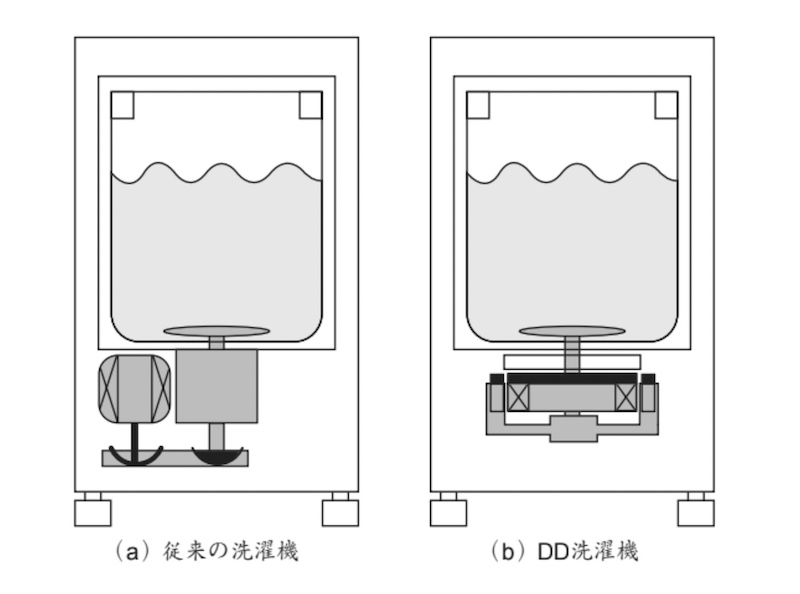 （a）従来の洗濯機

（b）DD洗濯機