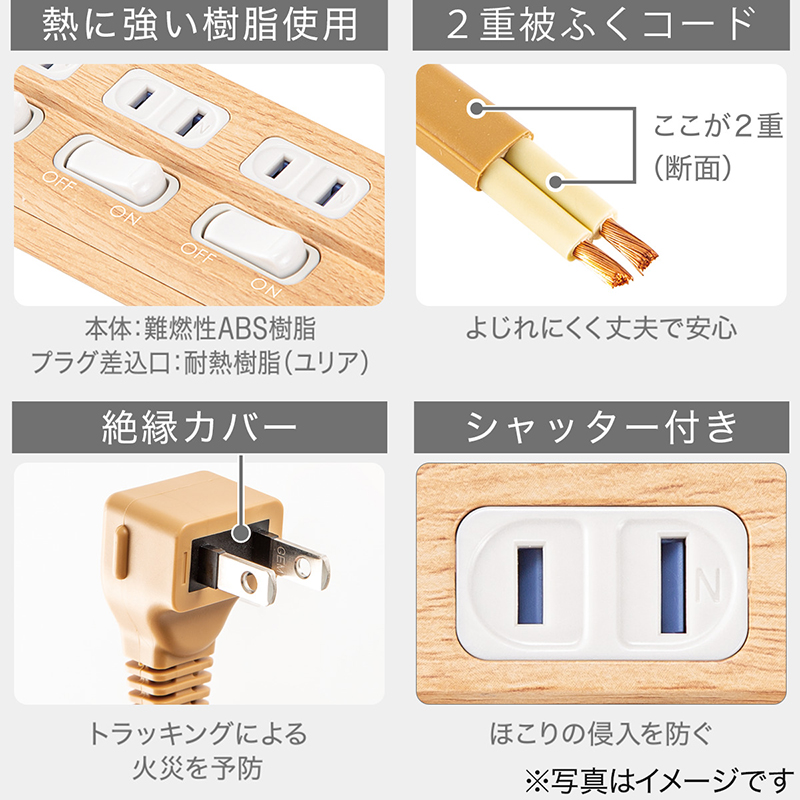 熱に強い樹脂使用

OFF ON OFF ON

本体：難燃性ABS樹脂
プラグ差込口：耐熱樹脂（ユリア）

２重被ふくコード

ここが２重
（断面）

よじれにくく丈夫で安心

絶縁カバー

トラッキングによる
火災を予防

シャッター付き

N

ほこりの侵入を防ぐ

※写真はイメージです