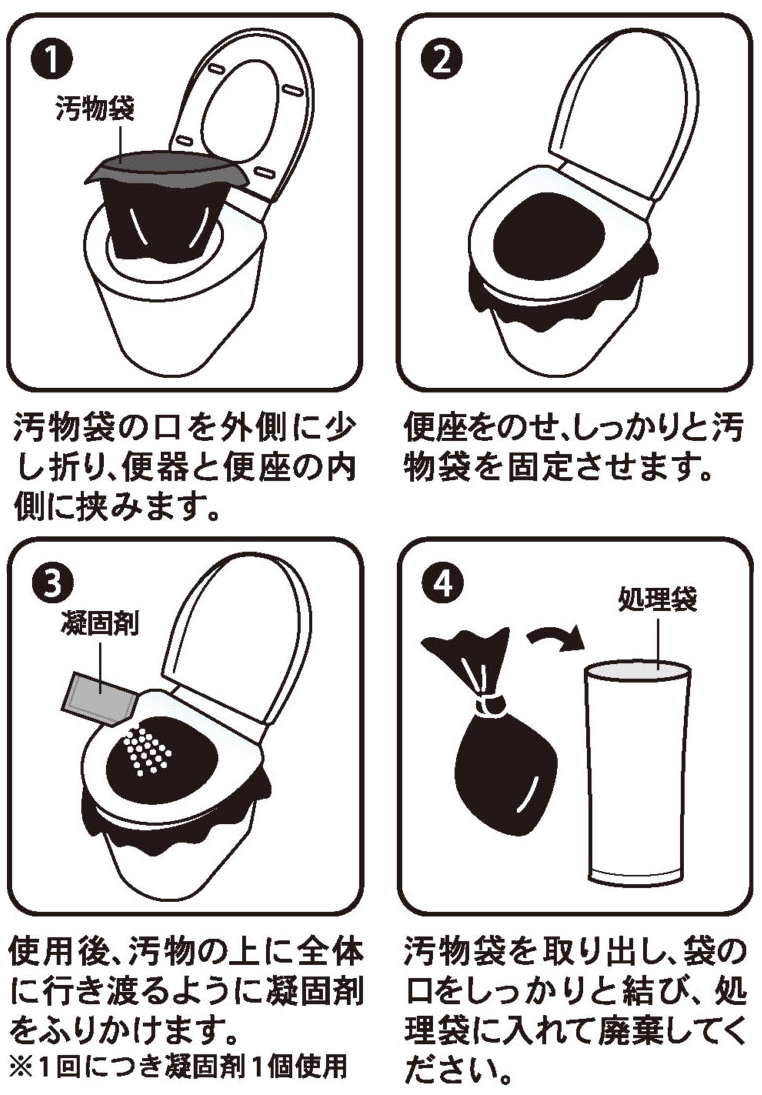 ❶
汚物袋

汚物袋の口を外側に少し折り、便器と便座の内側に挟みます。

❷

便座をのせ、しっかりと汚物袋を固定させます。

❸
凝固剤

使用後、汚物の上に全体に行き渡るように凝固剤をふりかけます。
※1回につき凝固剤1個使用

❹
処理袋

汚物袋を取り出し、袋の口をしっかりと結び、処理袋に入れて廃棄してください。