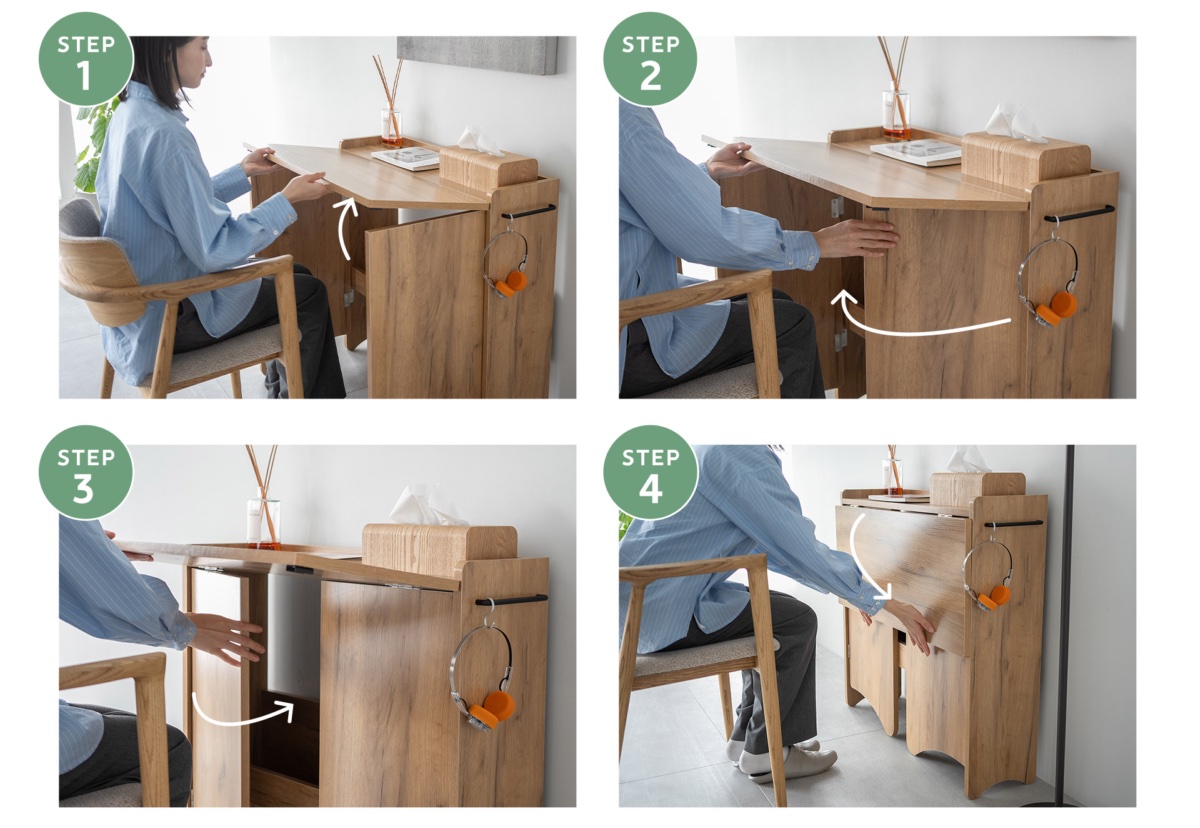 STEP 1

STEP 2

STEP 3

STEP 4