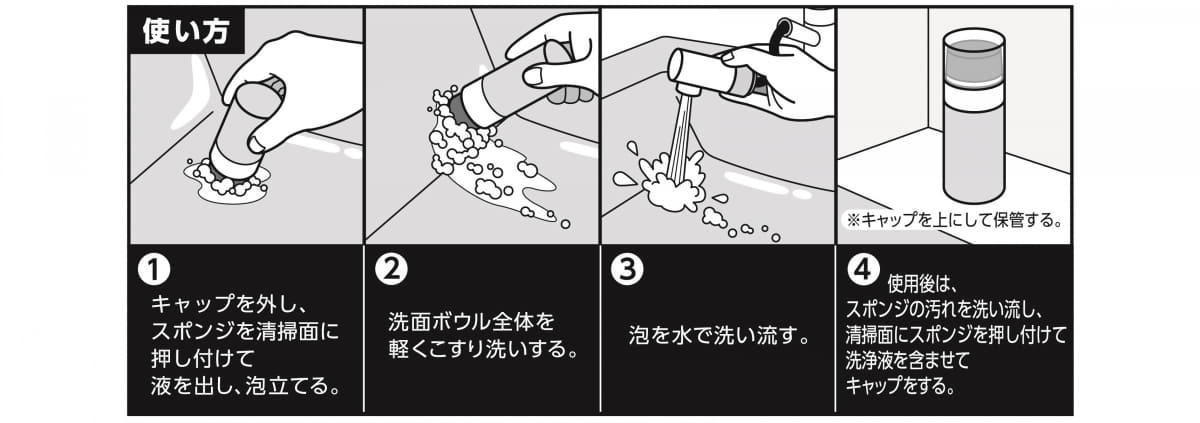 使い方

※キャップを上にして保管する。

❶
キャップを外し、スポンジを清掃面に押し付けて液を出し、泡立てる。

❷
洗面ボウル全体を軽くこすり洗いする。

❸
泡を水で洗い流す。

❹
使用後は、スポンジの汚れを洗い流し、清掃面にスポンジを押し付けて洗浄液を含ませてキャップをする。