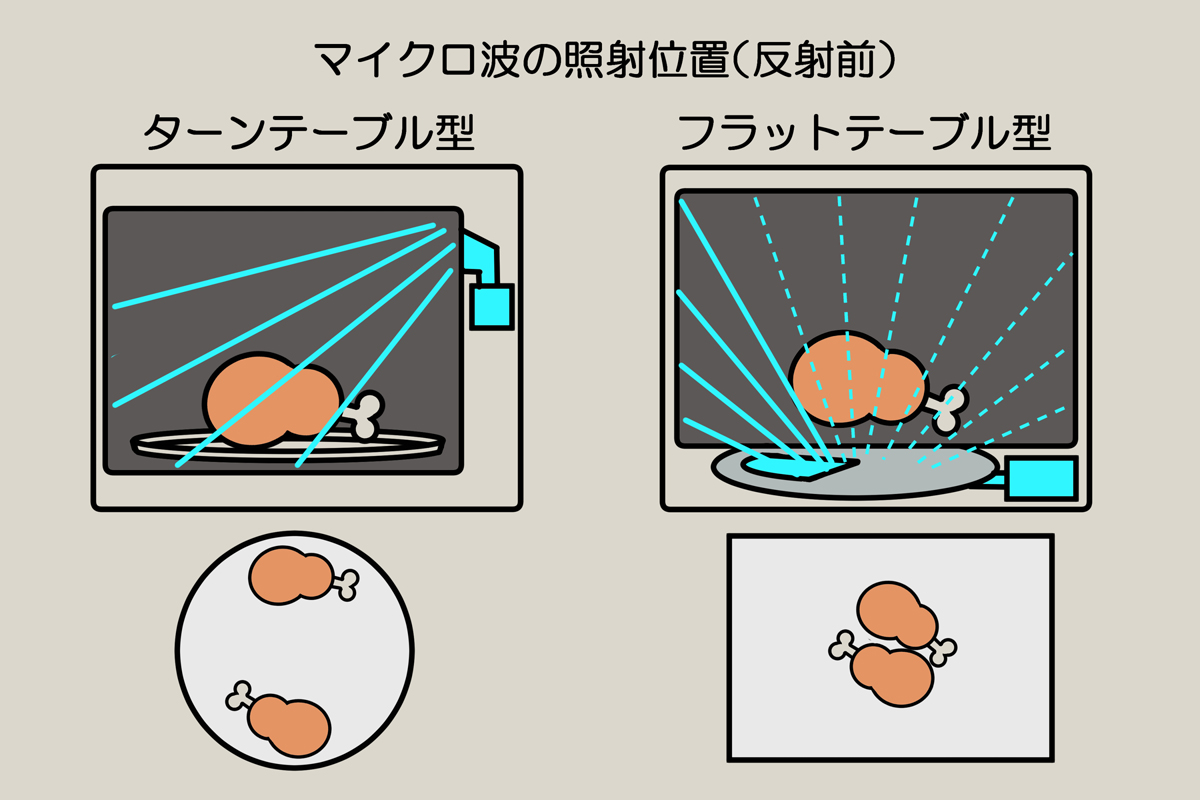 マイクロ波の照射位置(反射前)

ターンテーブル型

フラットテーブル型