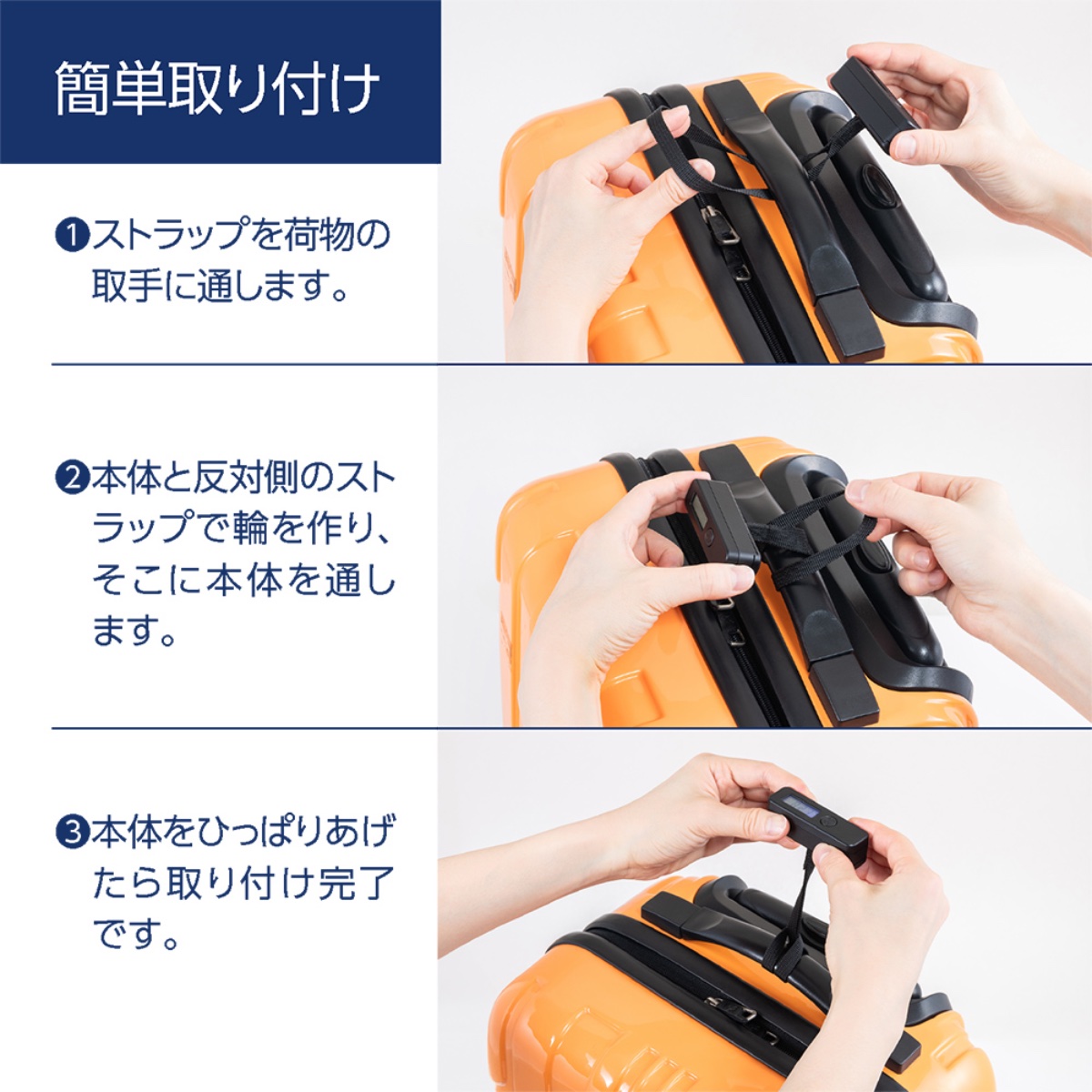 簡単取り付け

❶ストラップを荷物の取手に通します。

❷本体と反対側のストラップで輪を作り、そこに本体を通します。

❸本体をひっぱりあげたら取り付け完了です。