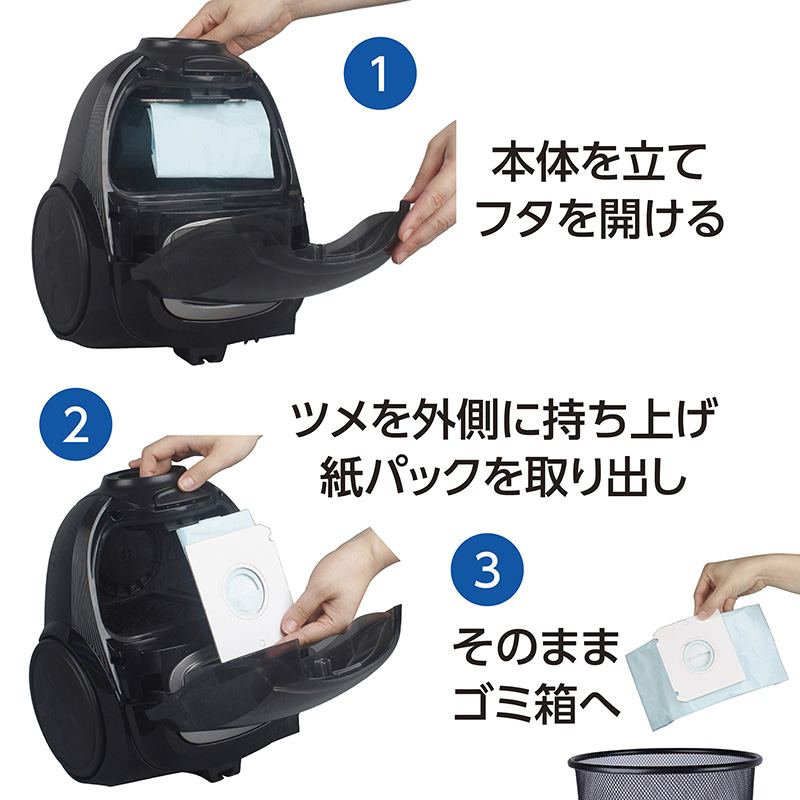 1

本体を立て
フタを開ける

2

ツメを外側に持ち上げ
紙パックを取り出し

3

そのまま
ゴミ箱へ