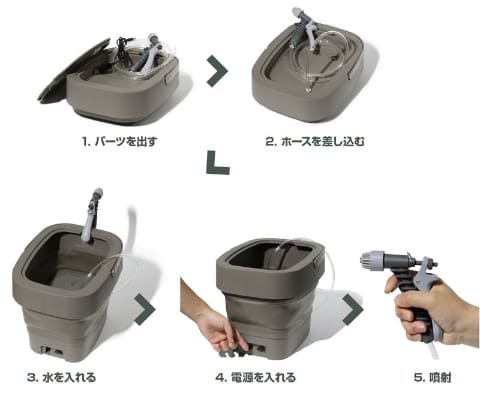 1. パーツを出す

2. ホースを差し込む

3. 水を入れる

4. 電源を入れる

5. 噴射