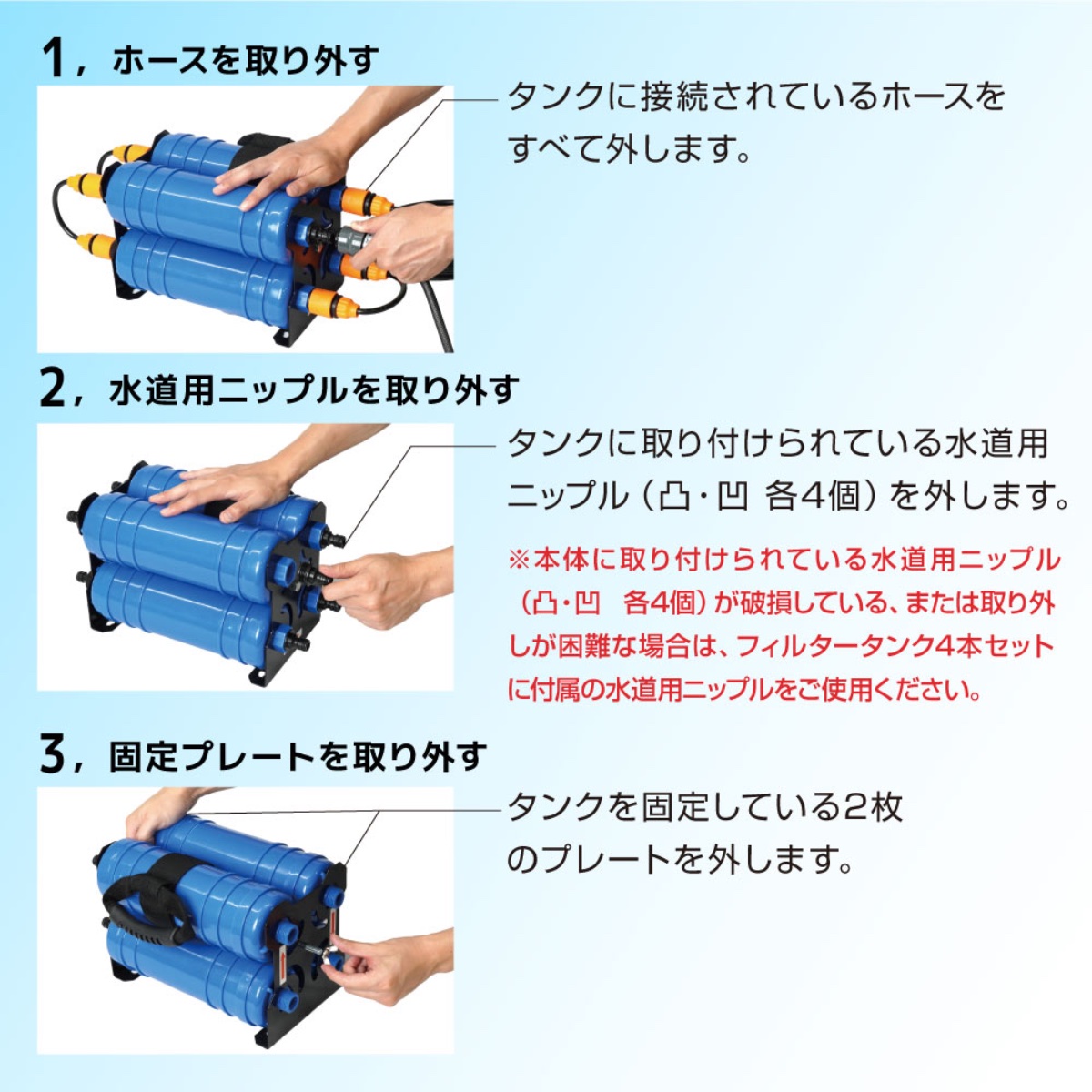 1, ホースを取り外す

タンクに接続されているホースをすべて外します。

2, 水道用ニップルを取り外す

タンクに取り付けられている水道用ニップル（凸・凹 各4個）を外します。

※本体に取り付けられている水道用ニップル（凸・凹 各4個）が破損している、または取り外しが困難な場合は、フィルタータンク4本セットに付属の水道用ニップルをご使用ください。

3, 固定プレートを取り外す

タンクを固定している2枚のプレートを外します。