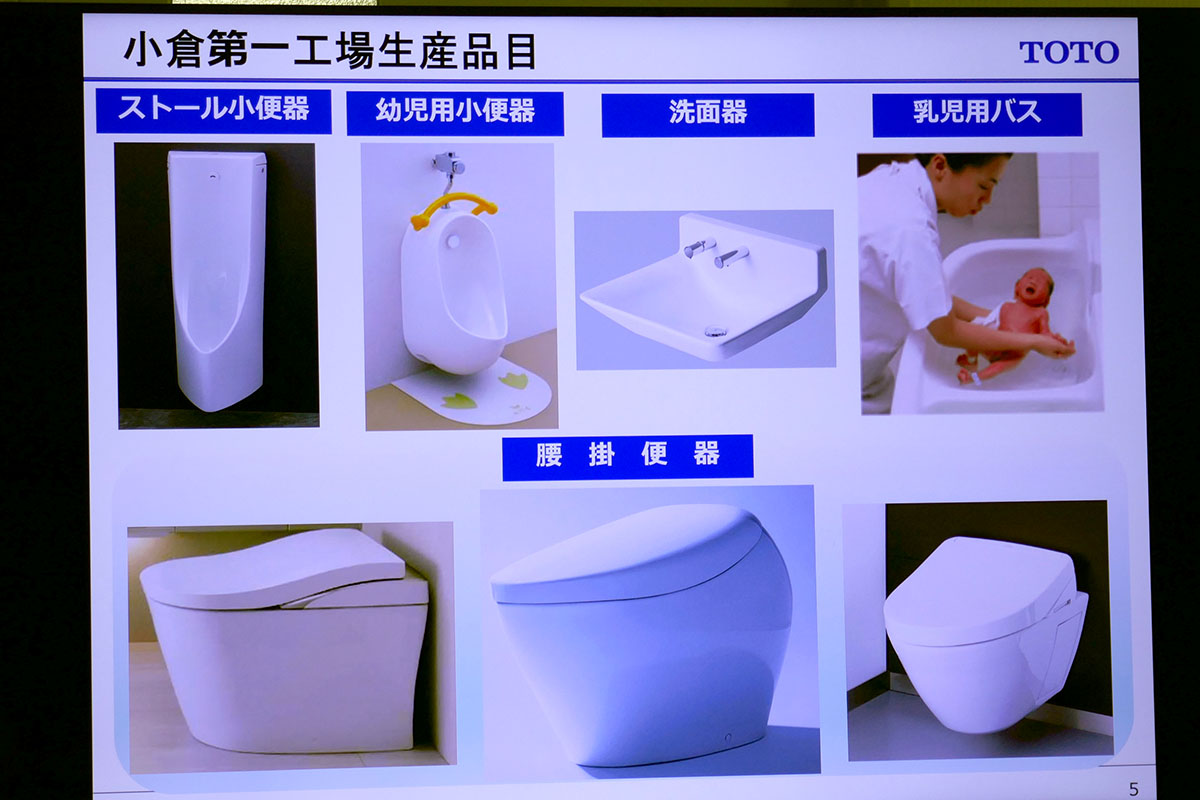 小倉第一工場生産品目

TOTO

ストール小便器

幼児用小便器

洗面器

乳児用バス

腰 掛 便 器

5