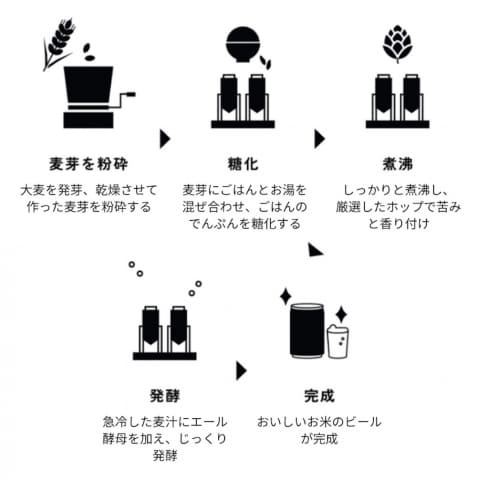 麦芽を粉砕

大麦を発芽、乾燥させて作った麦芽を粉砕する

糖化

麦芽にごはんとお湯を混ぜ合わせ、ごはんのでんぷんを糖化する

煮沸

しっかりと煮沸し、厳選したホップで苦みと香り付け

発酵

急冷した麦汁にエール酵母を加え、じっくり発酵

完成

おいしいお米のビールが完成