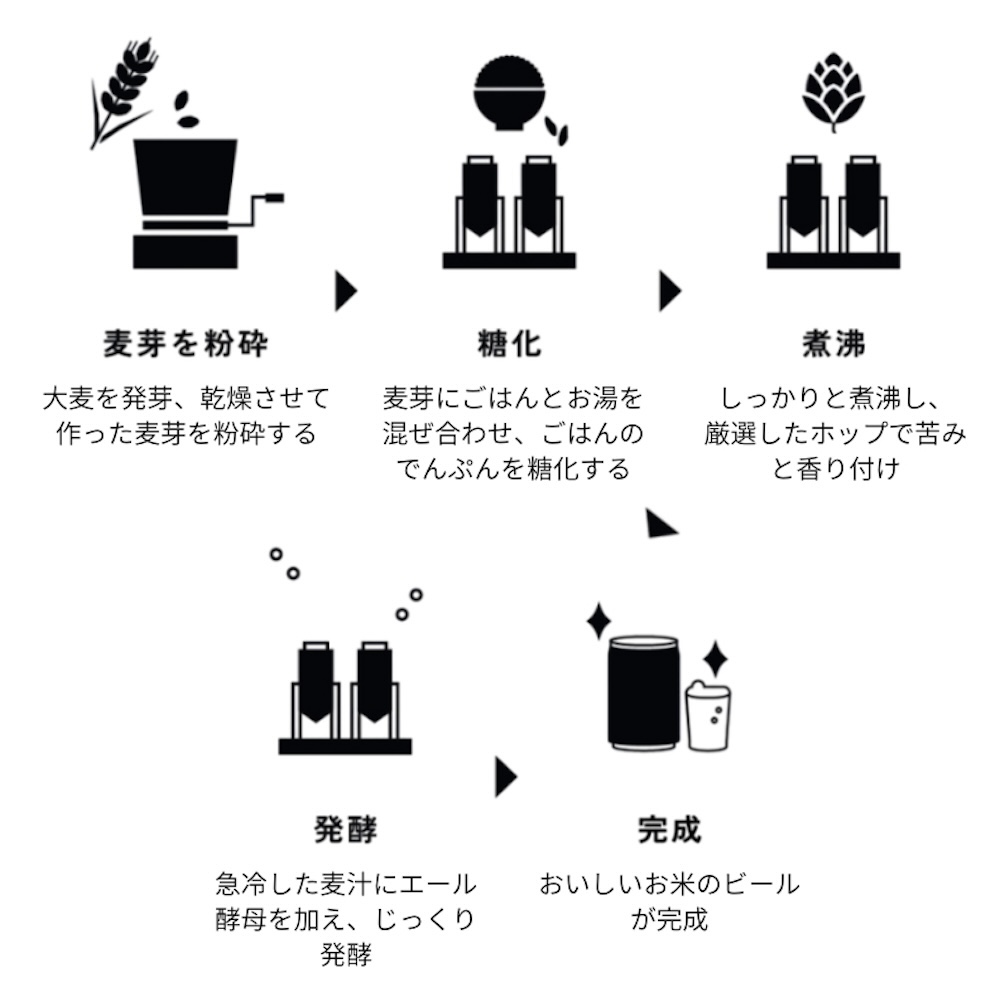 麦芽を粉砕

大麦を発芽、乾燥させて作った麦芽を粉砕する

糖化

麦芽にごはんとお湯を混ぜ合わせ、ごはんのでんぷんを糖化する

煮沸

しっかりと煮沸し、厳選したホップで苦みと香り付け

発酵

急冷した麦汁にエール酵母を加え、じっくり発酵

完成

おいしいお米のビールが完成