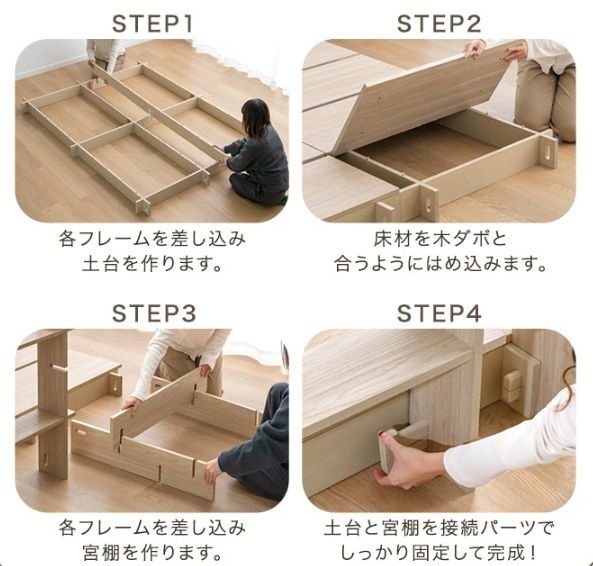 STEP1

各フレームを差し込み
土台を作ります。

STEP2

床材を木ダボと
合うようにはめ込みます。

STEP3

各フレームを差し込み
宮棚を作ります。

STEP4

土台と宮棚を接続パーツで
しっかり固定して完成！