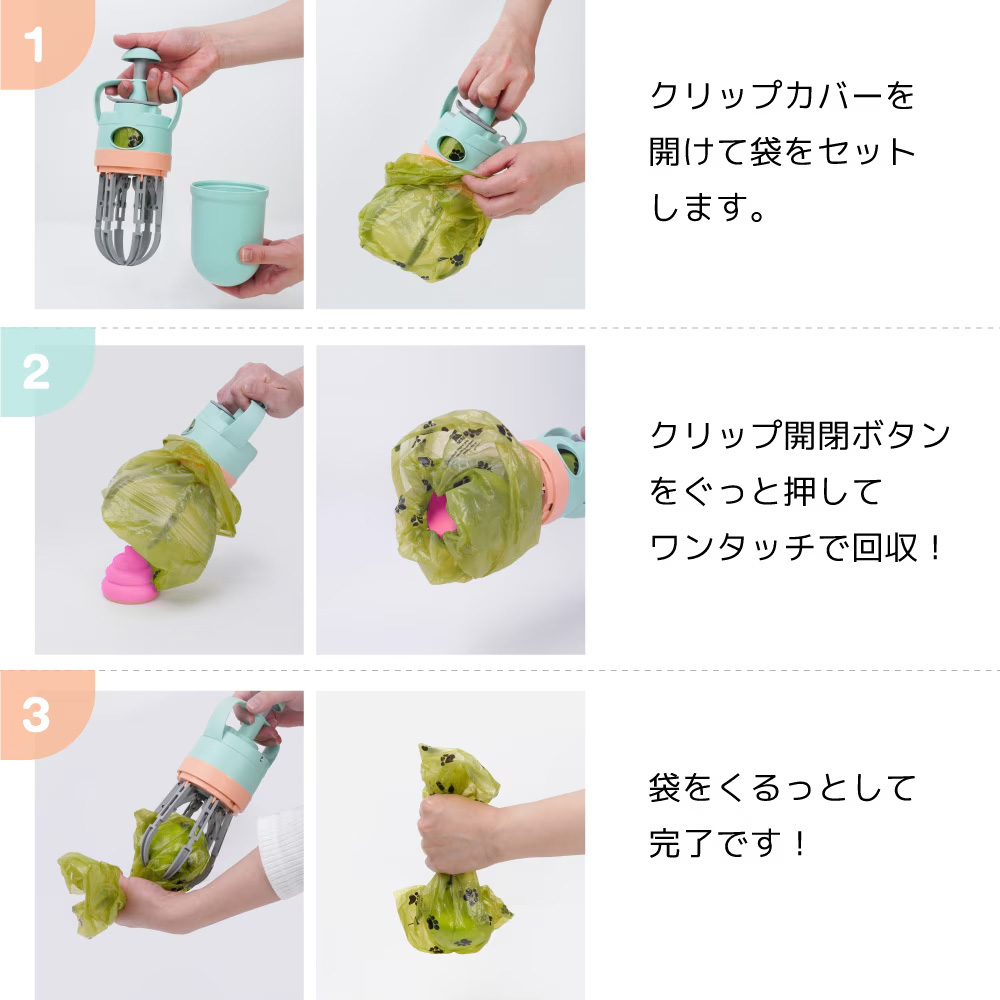 1

クリップカバーを開けて袋をセットします。

2

クリップ開閉ボタンをぐっと押してワンタッチで回収！

3

袋をくるっとして完了です！