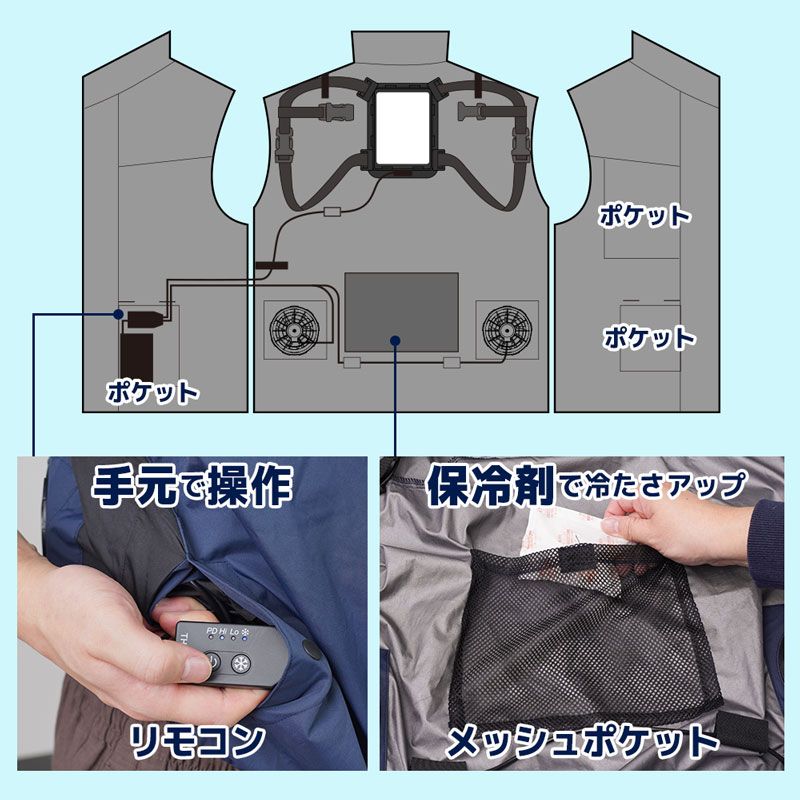 ポケット

ポケット

ポケット

手元で操作

PD Hi Lo

リモコン

保冷剤で冷たさアップ

メッシュポケット