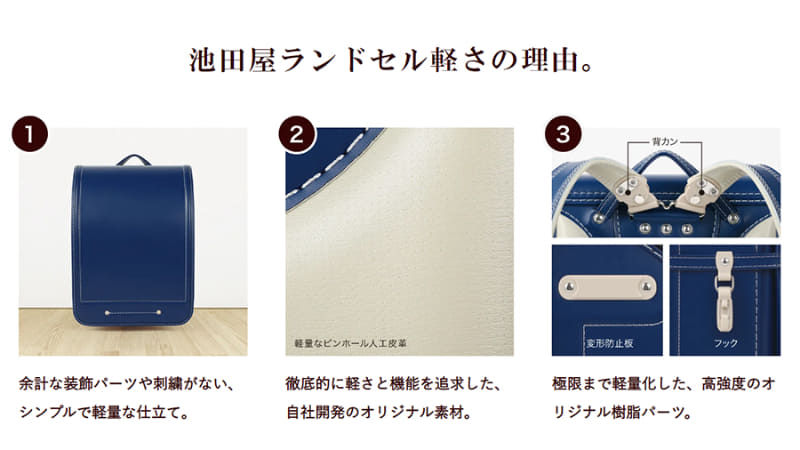 池田屋ランドセル軽さの理由。

1

余計な装飾パーツや刺繍がない、シンプルで軽量な仕立て。

2

軽量なピンホール人工皮革

徹底的に軽さと機能を追求した、自社開発のオリジナル素材。

3

背カン

変形防止板

フック

極限まで軽量化した、高強度のオリジナル樹脂パーツ。