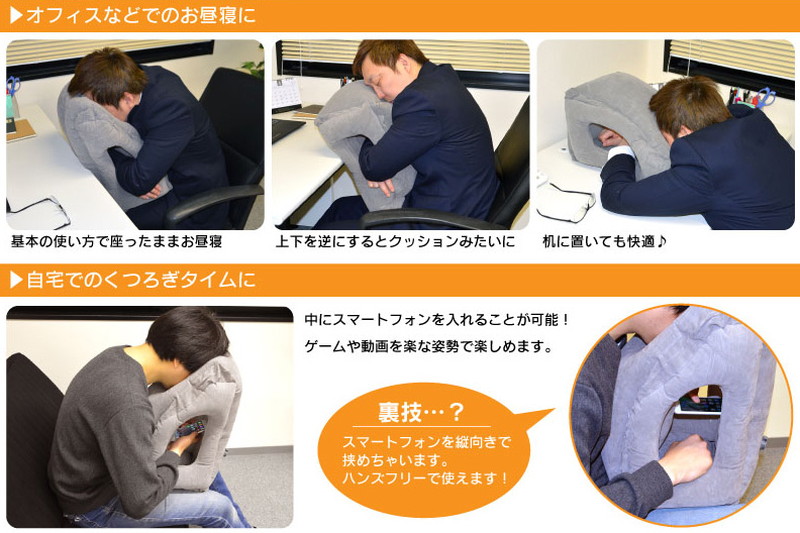 ▶オフィスなどでのお昼寝に

基本の使い方で座ったままお昼寝

上下を逆にするとクッションみたいに

机に置いても快適♪

▶自宅でのくつろぎタイムに

中にスマートフォンを入れることが可能！
ゲームや動画を楽な姿勢で楽しめます。

裏技…？
スマートフォンを縦向きで挟めちゃいます。
ハンズフリーで使えます！