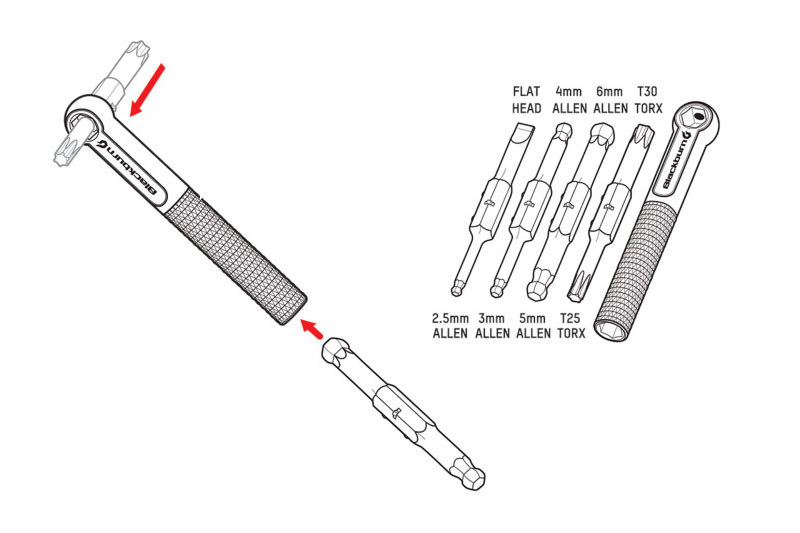 Blackburn

FLAT HEAD

4mm ALLEN

6mm ALLEN

T30 TORX

Blackburn

2.5mm ALLEN

3mm ALLEN

5mm ALLEN

T25 TORX