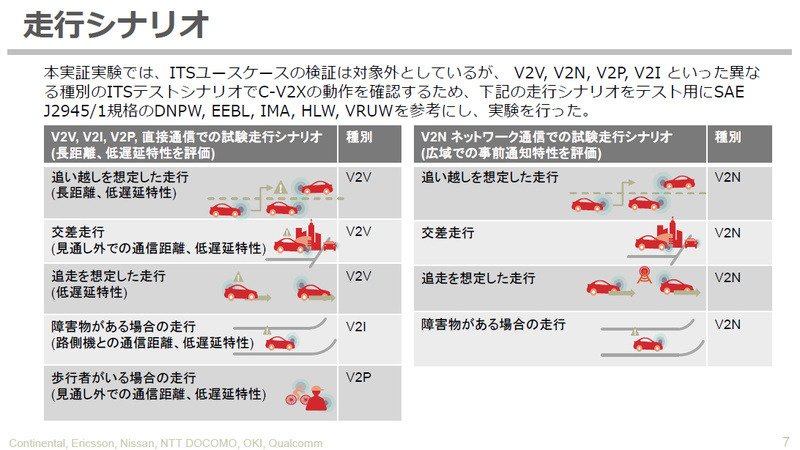 走行シナリオ

本実証実験では、ITSユースケースの検証は対象外としているが、 V2V, V2N, V2P, V2I といった異なる種別のITSテストシナリオでC-V2Xの動作を確認するため、下記の走行シナリオをテスト用にSAE J2945/1規格のDNPW, EEBL, IMA, HLW, VRUWを参考にし、実験を行った。

| V2V, V2I, V2P, 直接通信での試験走行シナリオ (長距離、低遅延特性を評価) | 種別 |
|---|---|
| 追い越しを想定した走行 (長距離、低遅延特性) | V2V |
| 交差走行 (見通し外での通信距離、低遅延特性) | V2V |
| 追走を想定した走行 (低遅延特性) | V2V |
| 障害物がある場合の走行 (路側機との通信距離、低遅延特性) | V2I |
| 歩行者がいる場合の走行 (見通し外での通信距離、低遅延特性) | V2P |

| V2N ネットワーク通信での試験走行シナリオ (広域での事前通知特性を評価) | 種別 |
|---|---|
| 追い越しを想定した走行 | V2N |
| 交差走行 | V2N |
| 追走を想定した走行 | V2N |
| 障害物がある場合の走行 | V2N |

Continental, Ericsson, Nissan, NTT DOCOMO, OKI, Qualcomm

7