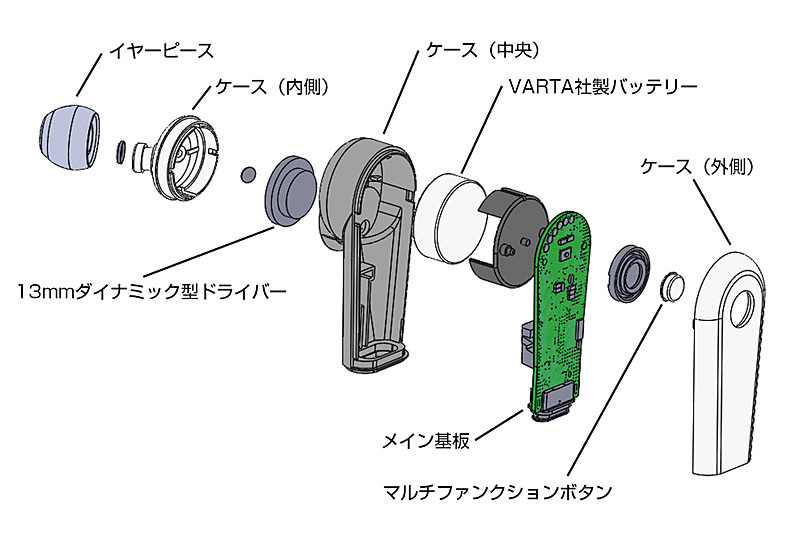 イヤーピース

ケース（内側）

ケース（中央）

VARTA社製バッテリー

ケース（外側）

13mmダイナミック型ドライバー

メイン基板

マルチファンクションボタン