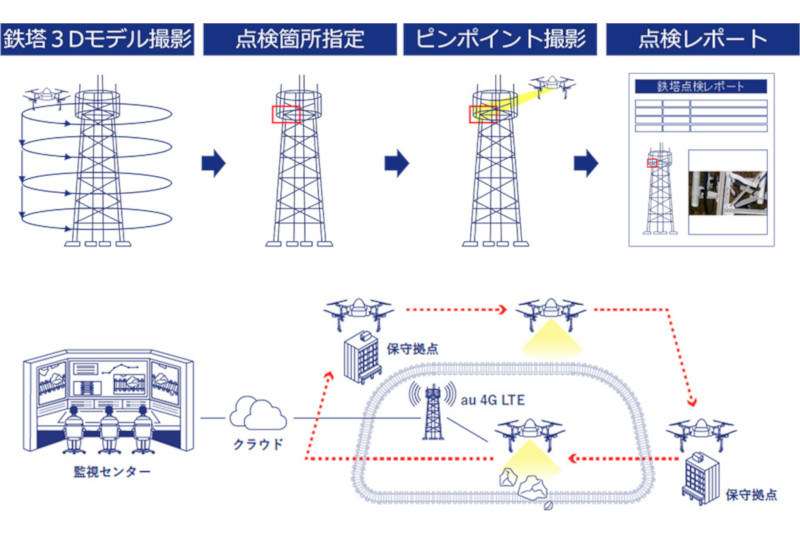 鉄塔３Dモデル撮影

点検箇所指定

ピンポイント撮影

点検レポート

鉄塔点検レポート

保守拠点

au 4G LTE

クラウド

監視センター

保守拠点