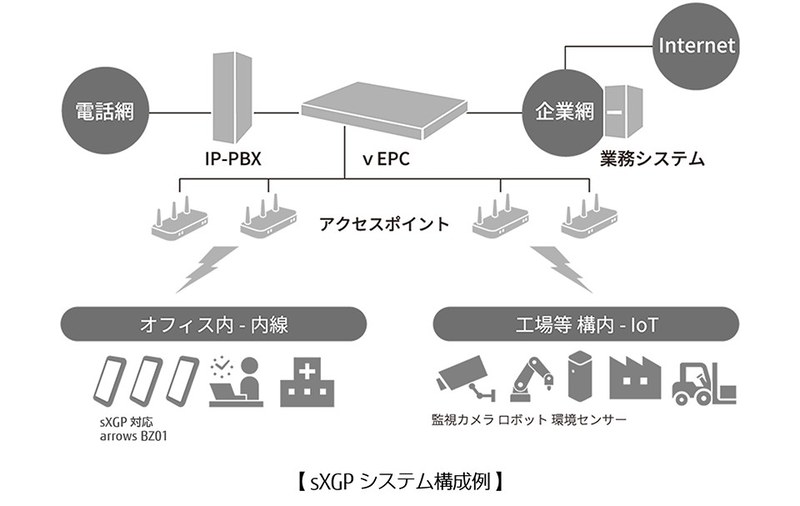 Internet

電話網

企業網

IP-PBX

v EPC

業務システム

アクセスポイント

オフィス内 - 内線

工場等 構内 - IoT

sXGP 対応
arrows BZ01

監視カメラ ロボット 環境センサー

【 sXGP システム構成例 】