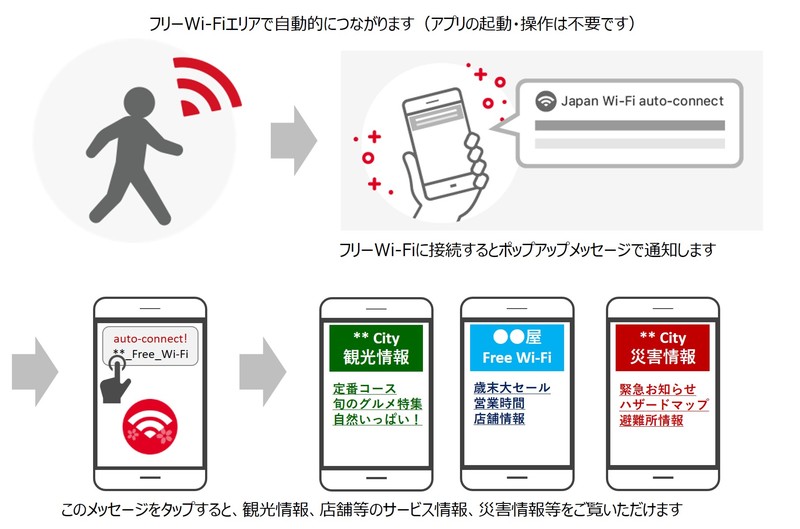 フリーWi-Fiエリアで自動的につながります（アプリの起動・操作は不要です）

Japan Wi-Fi auto-connect

フリーWi-Fiに接続するとポップアップメッセージで通知します

auto-connect!
**_Free_Wi-Fi

** City
観光情報

定番コース
旬のグルメ特集
自然いっぱい！

●●屋
Free Wi-Fi

歳末大セール
営業時間
店舗情報

** City
災害情報

緊急お知らせ
ハザードマップ
避難所情報

このメッセージをタップすると、観光情報、店舗等のサービス情報、災害情報等をご覧いただけます