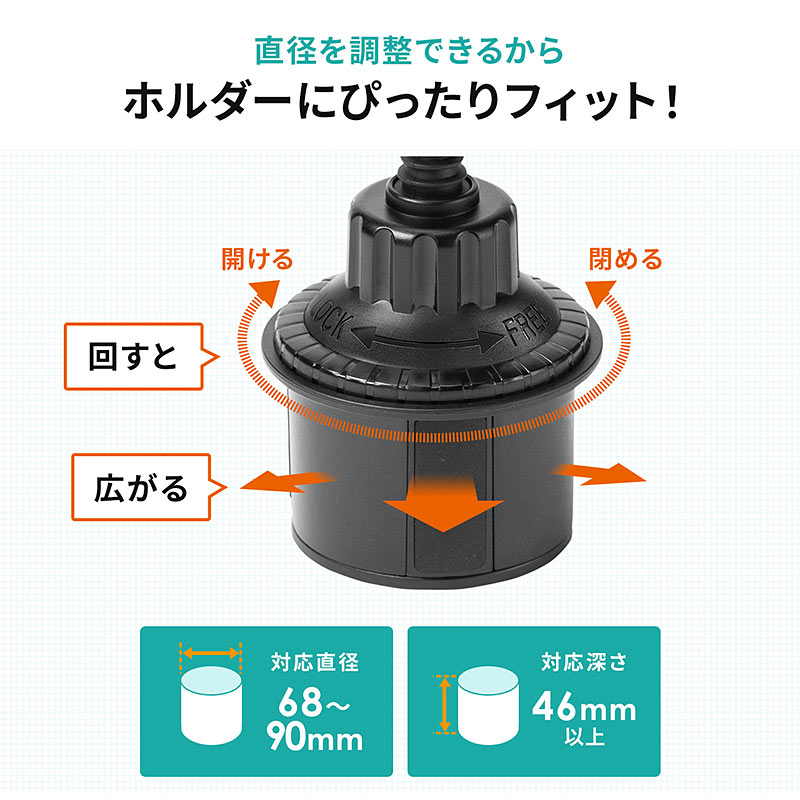 直径を調整できるから
ホルダーにぴったりフィット！

開ける
閉める
LOCK
FREE
回すと
広がる

対応直径
68～90mm

対応深さ
46mm
以上