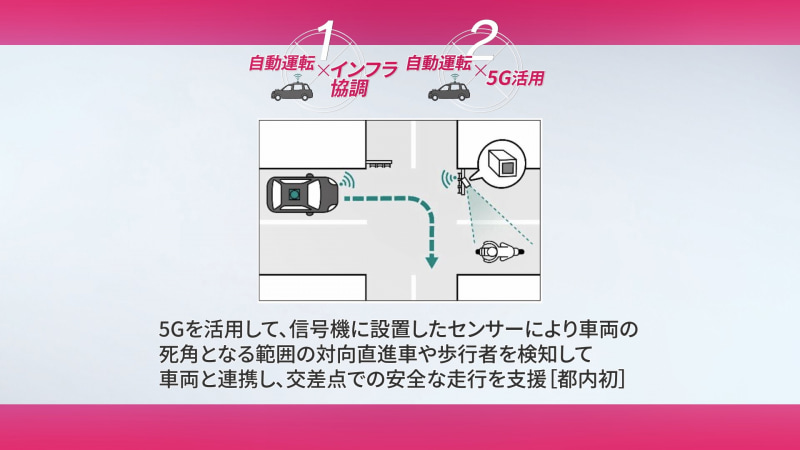 1
自動運転 × インフラ協調

2
自動運転 × 5G活用

5Gを活用して、信号機に設置したセンサーにより車両の死角となる範囲の対向直進車や歩行者を検知して車両と連携し、交差点での安全な走行を支援［都内初］