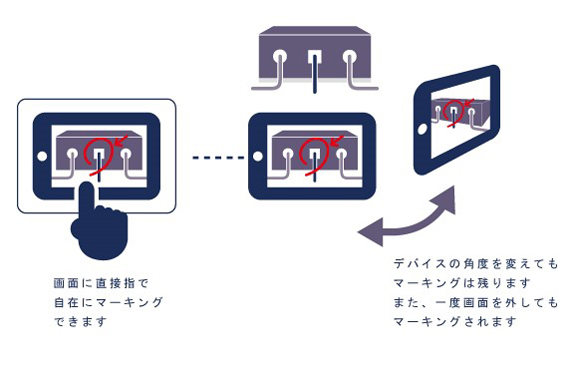 画面に直接指で
自在にマーキング
できます

デバイスの角度を変えても
マーキングは残ります
また、一度画面を外しても
マーキングされます