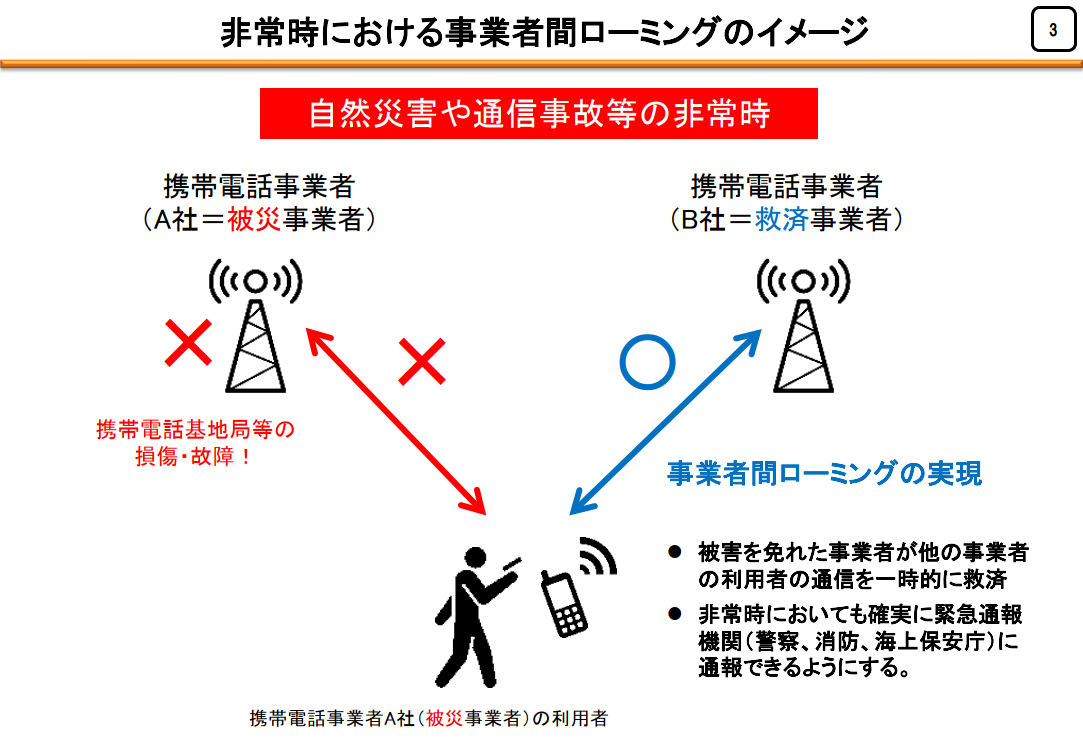 非常時における事業者間ローミングのイメージ

3

自然災害や通信事故等の非常時

携帯電話事業者
(A社＝被災事業者)

携帯電話事業者
(B社＝救済事業者)

×

×

○

携帯電話基地局等の損傷・故障！

事業者間ローミングの実現

● 被害を免れた事業者が他の事業者の利用者の通信を一時的に救済

● 非常時においても確実に緊急通報機関(警察、消防、海上保安庁)に通報できるようにする。

携帯電話事業者A社(被災事業者)の利用者