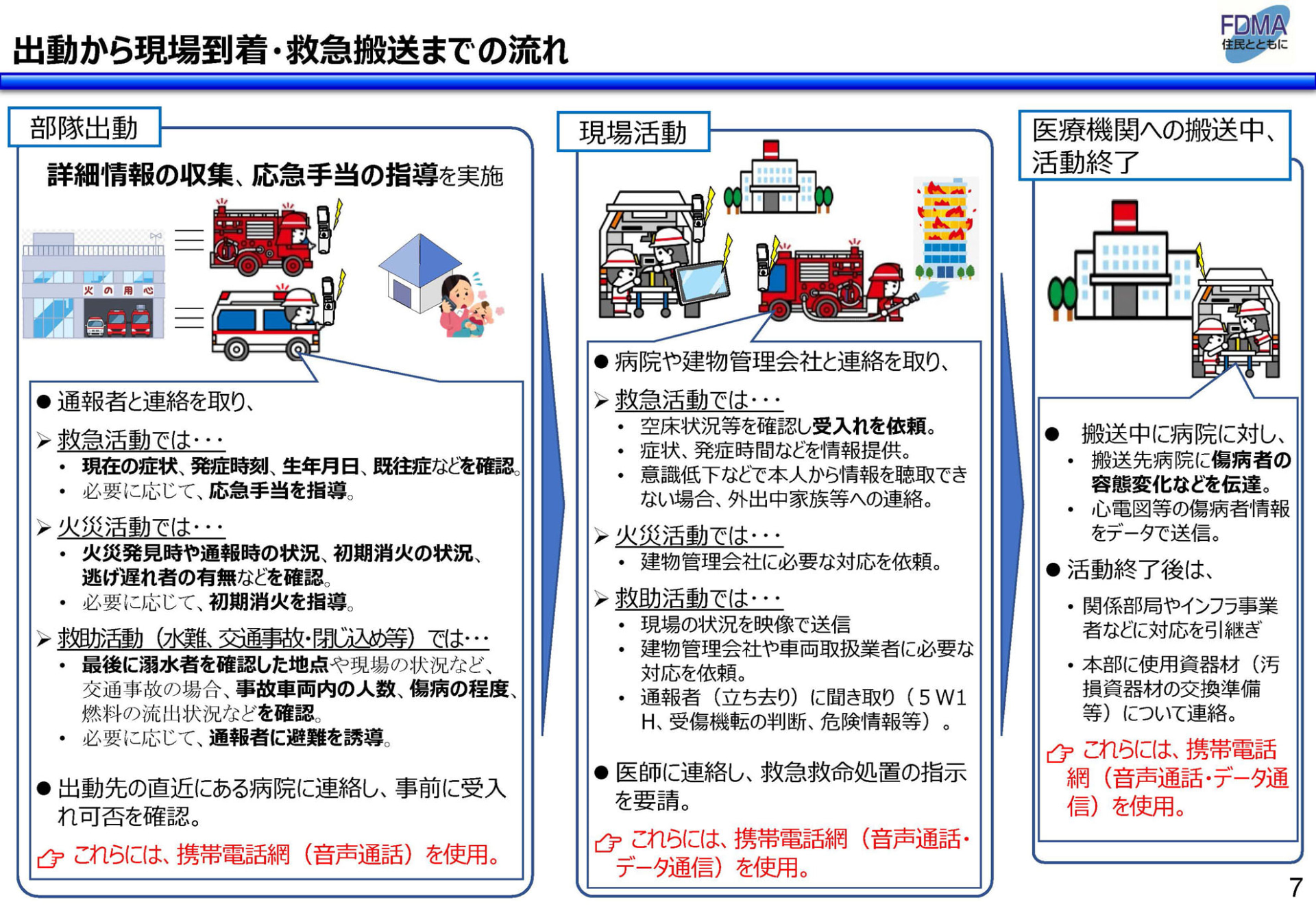 出動から現場到着・救急搬送までの流れ

FDMA
住民とともに

部隊出動

詳細情報の収集、応急手当の指導を実施

火の用心

● 通報者と連絡を取り、

➢ 救急活動では・・・
• 現在の症状、発症時刻、生年月日、既往症などを確認。
• 必要に応じて、応急手当を指導。

➢ 火災活動では・・・
• 火災発見時や通報時の状況、初期消火の状況、逃げ遅れ者の有無などを確認。
• 必要に応じて、初期消火を指導。

➢ 救助活動（水難、交通事故・閉じ込め等）では・・・
• 最後に溺水者を確認した地点や現場の状況など、交通事故の場合、事故車両内の人数、傷病の程度、燃料の流出状況などを確認。
• 必要に応じて、通報者に避難を誘導。

● 出動先の直近にある病院に連絡し、事前に受入れ可否を確認。

これらには、携帯電話網（音声通話）を使用。

現場活動

● 病院や建物管理会社と連絡を取り、

➢ 救急活動では・・・
• 空床状況等を確認し受入れを依頼。
• 症状、発症時間などを情報提供。
• 意識低下などで本人から情報を聴取できない場合、外出中家族等への連絡。

➢ 火災活動では・・・
• 建物管理会社に必要な対応を依頼。

➢ 救助活動では・・・
• 現場の状況を映像で送信
• 建物管理会社や車両取扱業者に必要な対応を依頼。
• 通報者（立ち去り）に聞き取り（５Ｗ１Ｈ、受傷機転の判断、危険情報等）。

● 医師に連絡し、救急救命処置の指示を要請。

これらには、携帯電話網（音声通話・データ通信）を使用。

医療機関への搬送中、活動終了

● 搬送中に病院に対し、
• 搬送先病院に傷病者の容態変化などを伝達。
• 心電図等の傷病者情報をデータで送信。

● 活動終了後は、
• 関係部局やインフラ事業者などに対応を引継ぎ
• 本部に使用資器材（汚損資器材の交換準備等）について連絡。

これらには、携帯電話網（音声通話・データ通信）を使用。

7