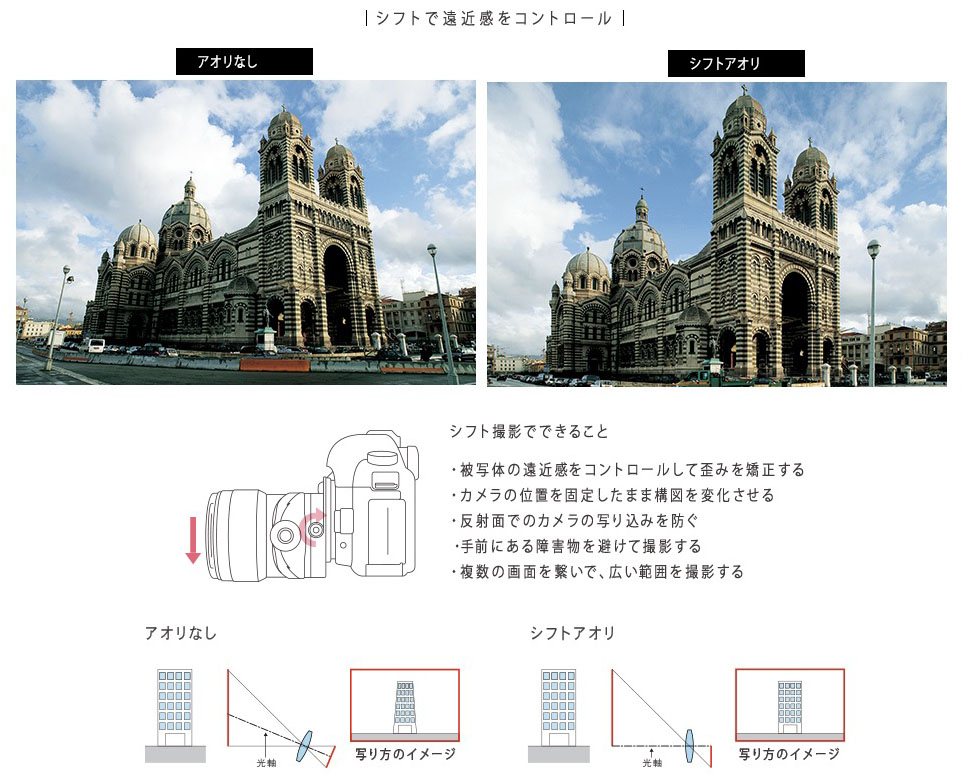 | シフトで遠近感をコントロール |

アオリなし

シフトアオリ

シフト撮影でできること

・被写体の遠近感をコントロールして歪みを矯正する
・カメラの位置を固定したまま構図を変化させる
・反射面でのカメラの写り込みを防ぐ
・手前にある障害物を避けて撮影する
・複数の画面を繋いで、広い範囲を撮影する

アオリなし

光軸

写り方のイメージ

シフトアオリ

光軸

写り方のイメージ