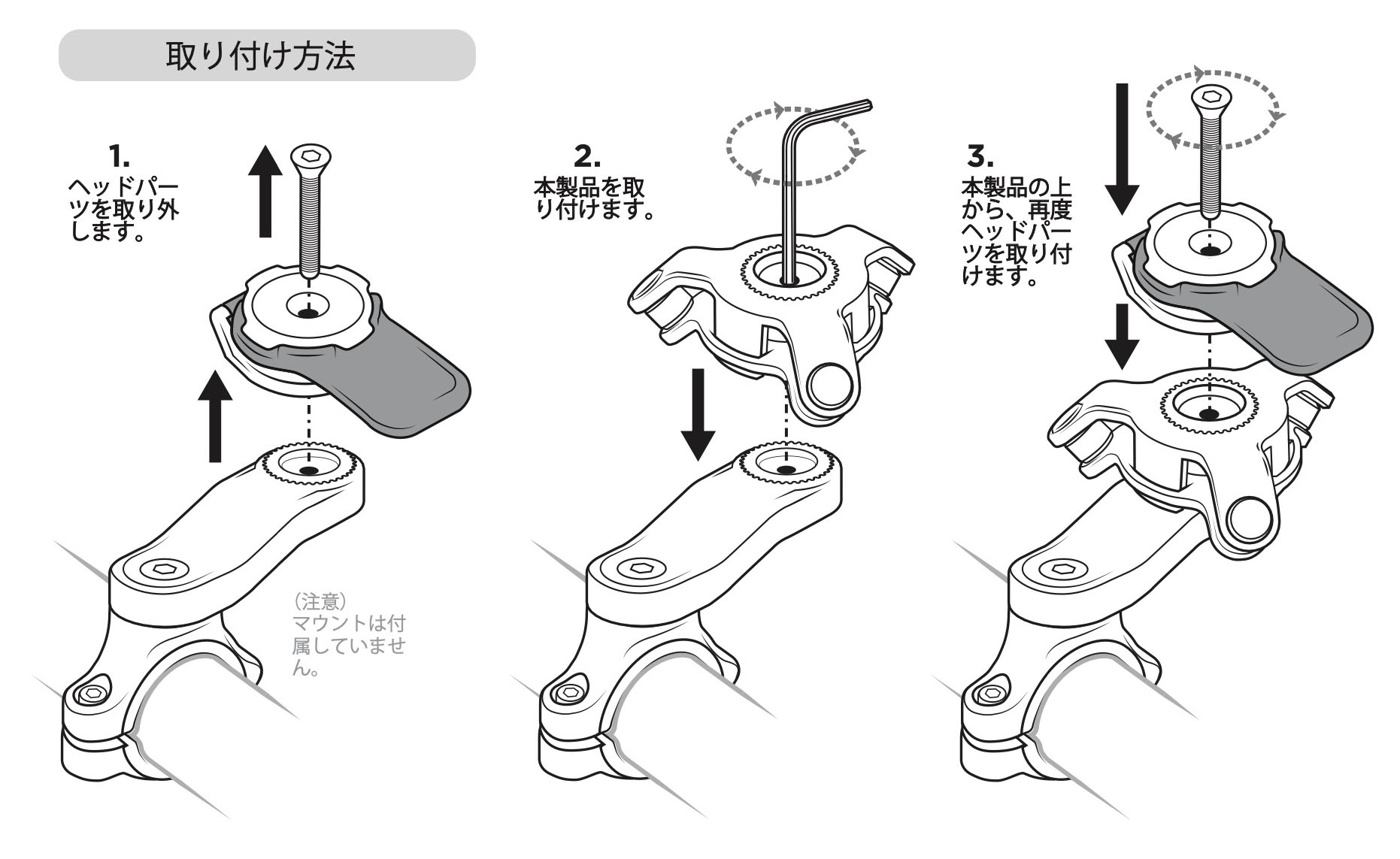 取り付け方法

1.
ヘッドパーツを取り外します。

（注意）
マウントは付属していません。

2.
本製品を取り付けます。

3.
本製品の上から、再度ヘッドパーツを取り付けます。