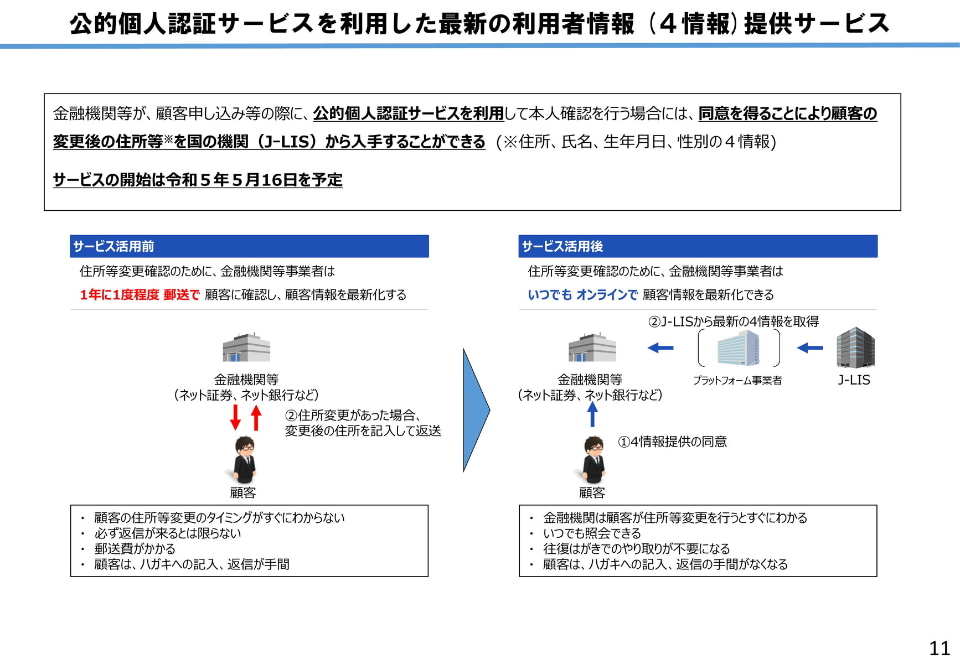 公的個人認証サービスを利用した最新の利用者情報（４情報）提供サービス

金融機関等が、顧客申し込み等の際に、公的個人認証サービスを利用して本人確認を行う場合には、同意を得ることにより顧客の変更後の住所等※を国の機関（J-LIS）から入手することができる（※住所、氏名、生年月日、性別の４情報）

サービスの開始は令和５年５月16日を予定

サービス活用前

住所等変更確認のために、金融機関等事業者は

1年に1度程度 郵送で 顧客に確認し、顧客情報を最新化する

金融機関等
（ネット証券、ネット銀行など）

②住所変更があった場合、変更後の住所を記入して返送

顧客

・ 顧客の住所等変更のタイミングがすぐにわからない
・ 必ず返信が来るとは限らない
・ 郵送費がかかる
・ 顧客は、ハガキへの記入、返信が手間

サービス活用後

住所等変更確認のために、金融機関等事業者は

いつでも オンラインで 顧客情報を最新化できる

②J-LISから最新の4情報を取得

金融機関等
（ネット証券、ネット銀行など）

プラットフォーム事業者

J-LIS

①4情報提供の同意

顧客

・ 金融機関は顧客が住所等変更を行うとすぐにわかる
・ いつでも照会できる
・ 往復はがきでのやり取りが不要になる
・ 顧客は、ハガキへの記入、返信の手間がなくなる

11