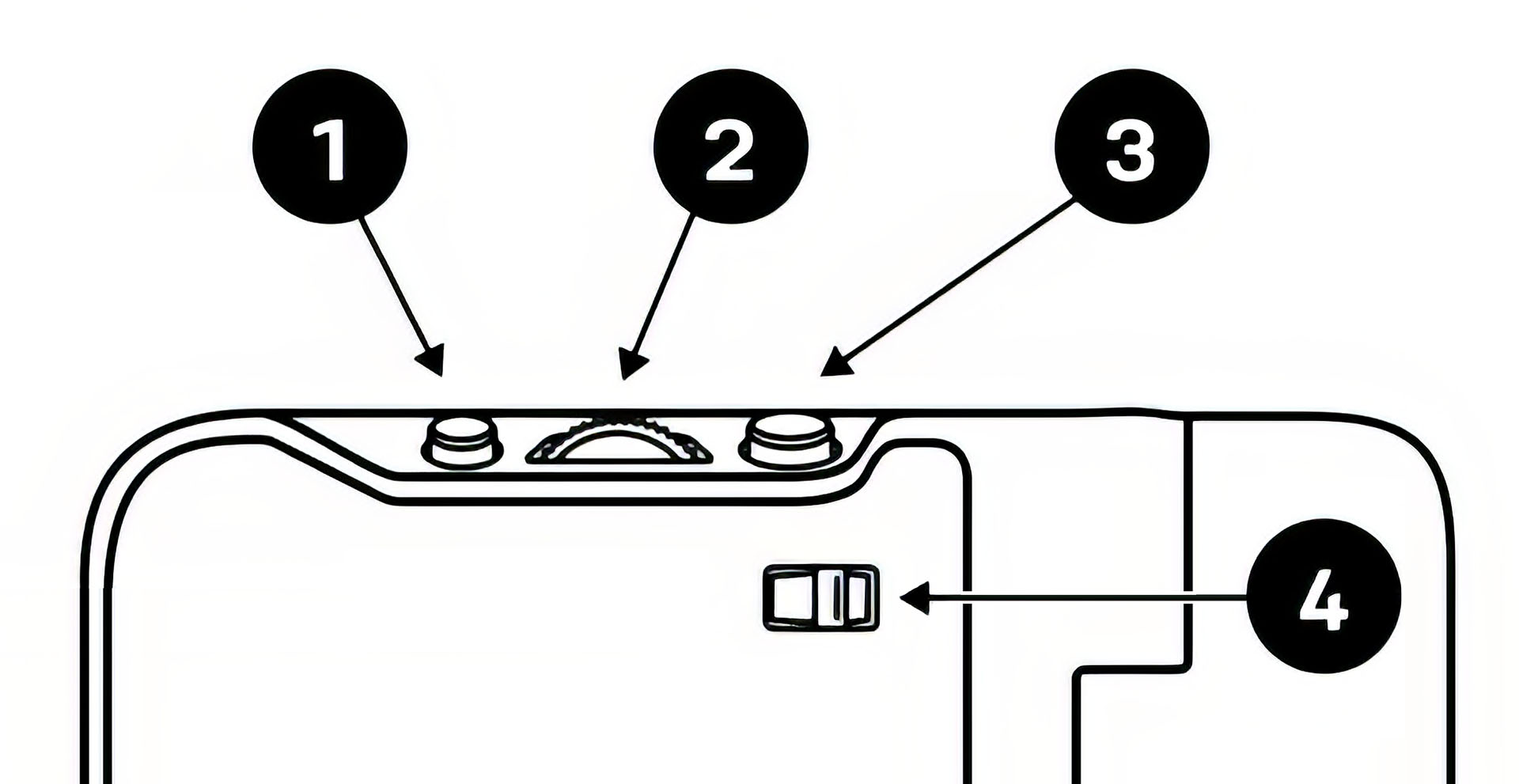 1
2
3
4