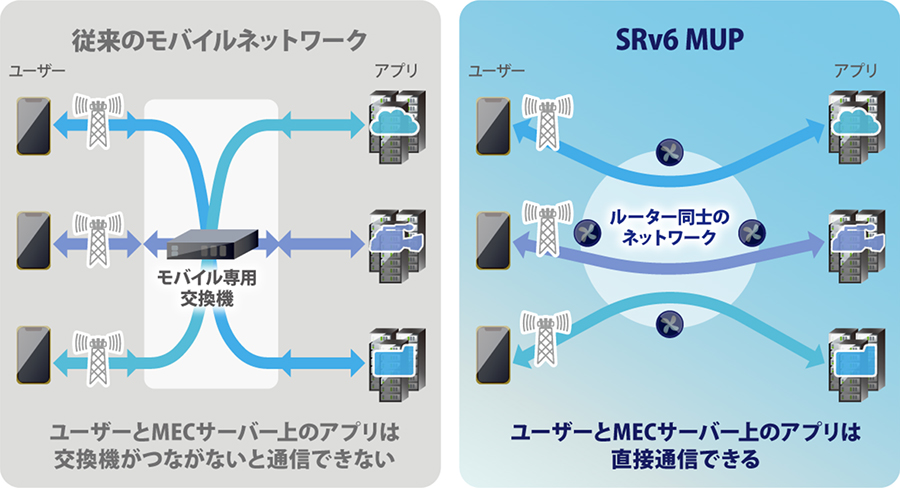 従来のモバイルネットワーク

ユーザー

アプリ

モバイル専用交換機

ユーザーとMECサーバー上のアプリは交換機がつながないと通信できない

SRv6 MUP

ユーザー

アプリ

ルーター同士のネットワーク

ユーザーとMECサーバー上のアプリは直接通信できる