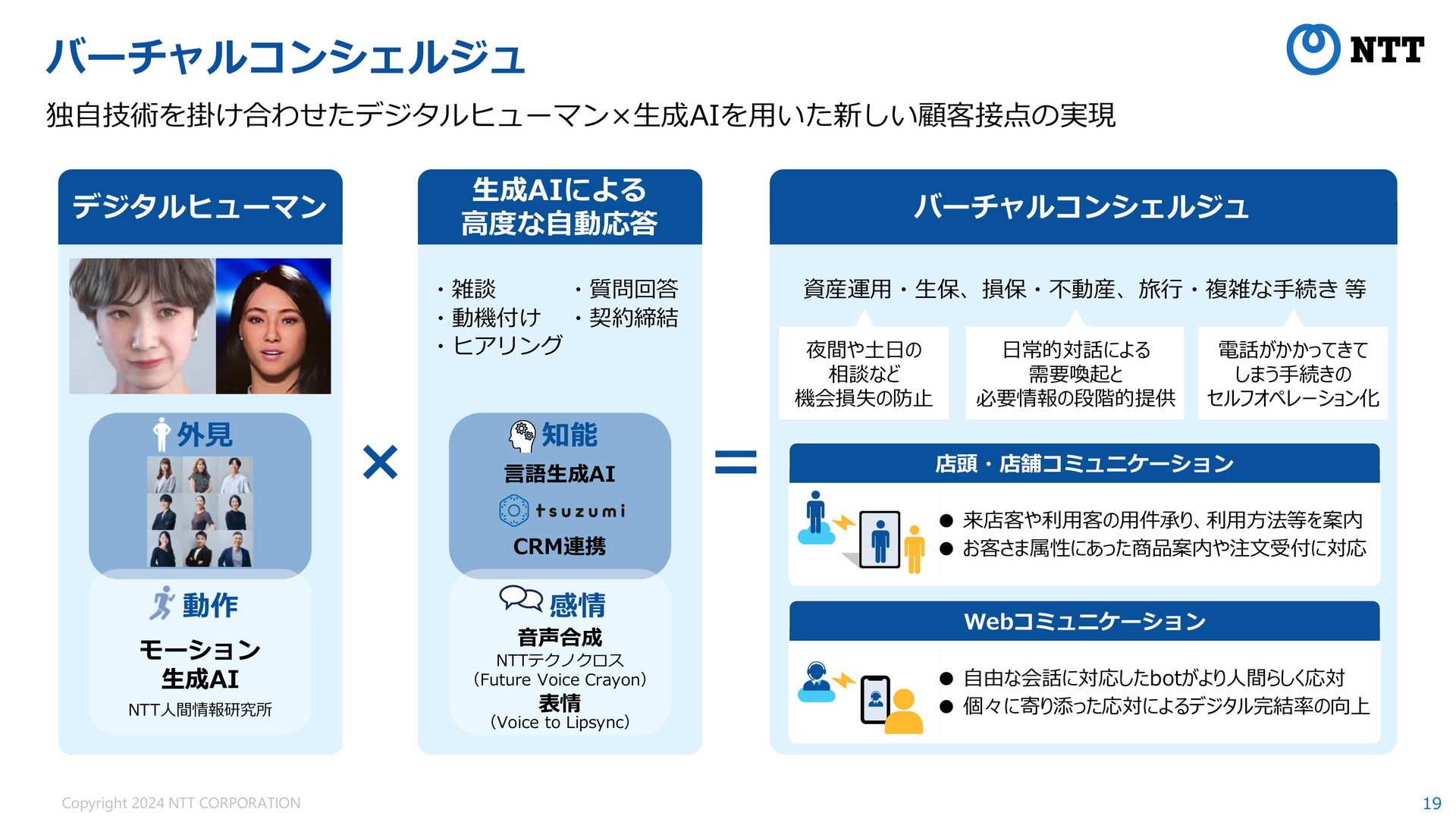 バーチャルコンシェルジュ

NTT

独自技術を掛け合わせたデジタルヒューマン×生成AIを用いた新しい顧客接点の実現

デジタルヒューマン

外見

動作

モーション
生成AI
NTT人間情報研究所

×

生成AIによる
高度な自動応答

・雑談
・動機付け
・ヒアリング
・質問回答
・契約締結

知能
言語生成AI
tsuzumi
CRM連携

感情
音声合成
NTTテクノクロス
（Future Voice Crayon）
表情
（Voice to Lipsync）

=

バーチャルコンシェルジュ

資産運用・生保、損保・不動産、旅行・複雑な手続き 等

夜間や土日の
相談など
機会損失の防止

日常的対話による
需要喚起と
必要情報の段階的提供

電話がかかってきて
しまう手続きの
セルフオペレーション化

店頭・店舗コミュニケーション

● 来店客や利用客の用件承り、利用方法等を案内
● お客さま属性にあった商品案内や注文受付に対応

Webコミュニケーション

● 自由な会話に対応したbotがより人間らしく応対
● 個々に寄り添った応対によるデジタル完結率の向上

Copyright 2024 NTT CORPORATION

19