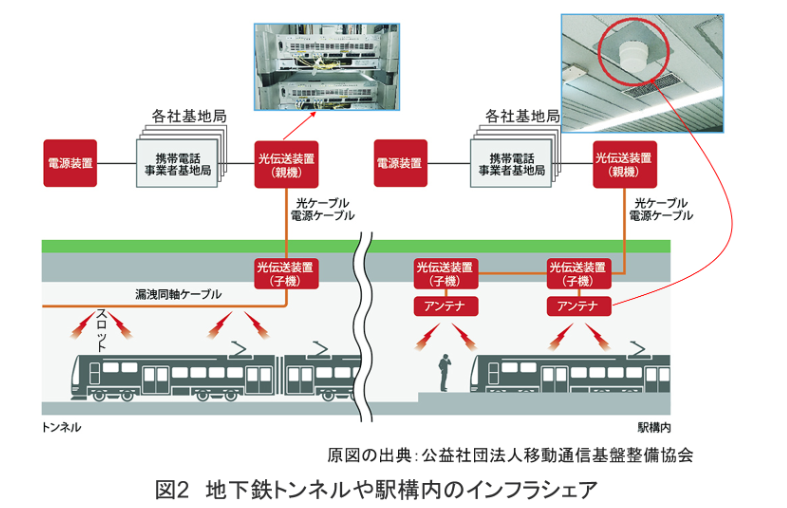 各社基地局

電源装置

携帯電話
事業者基地局

光伝送装置
(親機)

光ケーブル
電源ケーブル

光伝送装置
(子機)

漏洩同軸ケーブル

スロット

各社基地局

電源装置

携帯電話
事業者基地局

光伝送装置
(親機)

光ケーブル
電源ケーブル

光伝送装置
(子機)

光伝送装置
(子機)

アンテナ

アンテナ

トンネル

駅構内

原図の出典:公益社団法人移動通信基盤整備協会

図2 地下鉄トンネルや駅構内のインフラシェア