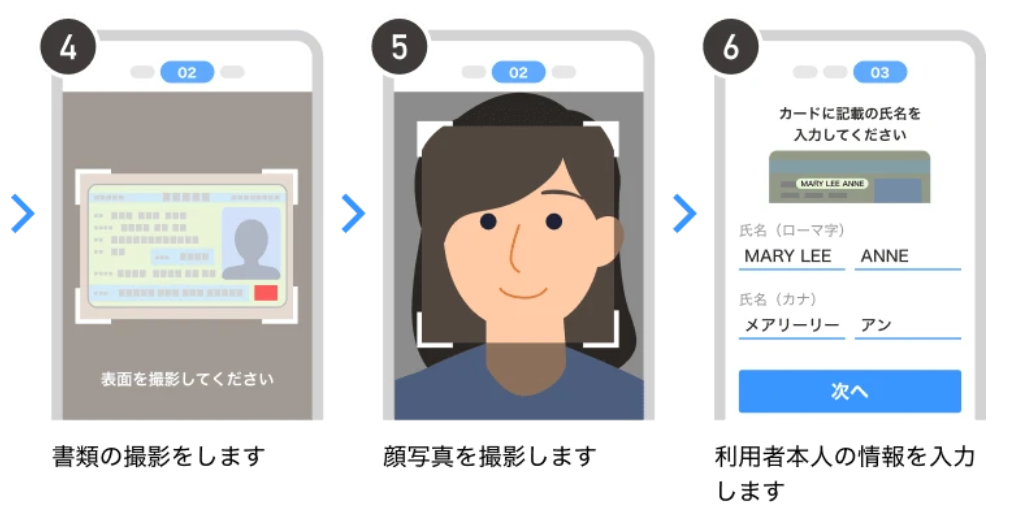 4

02

表面を撮影してください

書類の撮影をします

5

02

顔写真を撮影します

6

03

カードに記載の氏名を入力してください

MARY LEE ANNE

氏名（ローマ字）

MARY LEE　ANNE

氏名（カナ）

メアリーリー　アン

次へ

利用者本人の情報を入力します