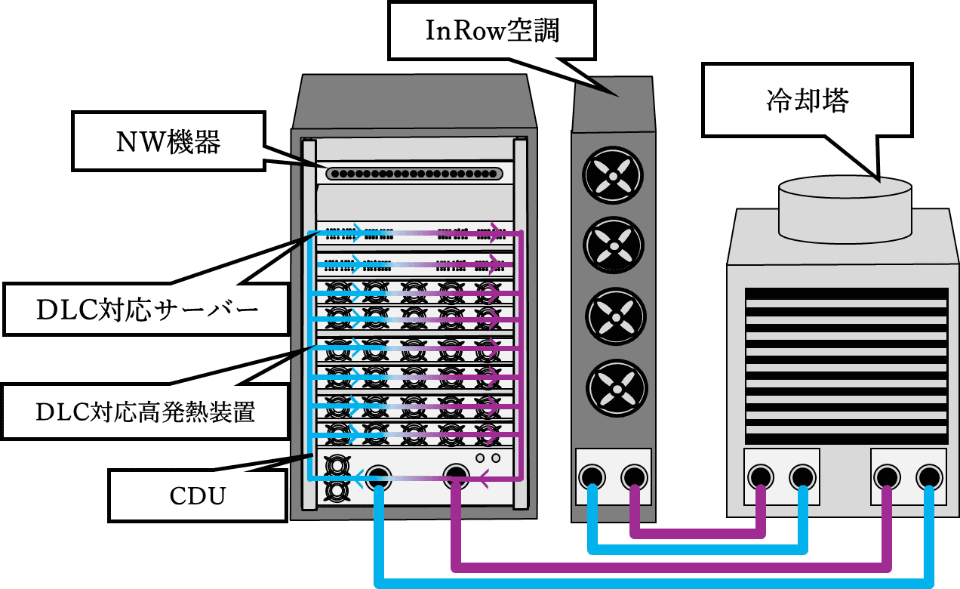 InRow空調

冷却塔

NW機器

DLC対応サーバー

DLC対応高発熱装置

CDU