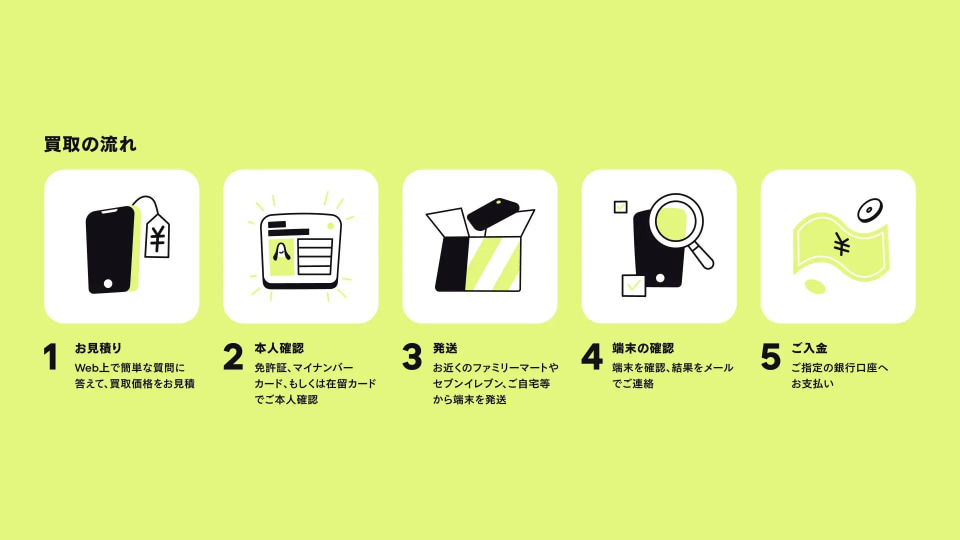 買取の流れ

¥

A

¥

1 お見積り
Web上で簡単な質問に答えて、買取価格をお見積

2 本人確認
免許証、マイナンバーカード、もしくは在留カードでご本人確認

3 発送
お近くのファミリーマートやセブンイレブン、ご自宅等から端末を発送

4 端末の確認
端末を確認、結果をメールでご連絡

5 ご入金
ご指定の銀行口座へお支払い