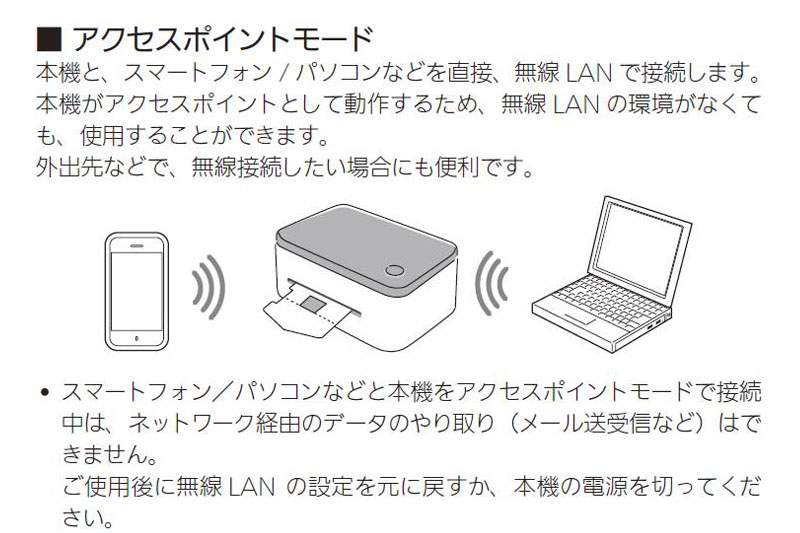 ■ アクセスポイントモード
本機と、スマートフォン / パソコンなどを直接、無線 LAN で接続します。本機がアクセスポイントとして動作するため、無線 LAN の環境がなくても、使用することができます。
外出先などで、無線接続したい場合にも便利です。

• スマートフォン／パソコンなどと本機をアクセスポイントモードで接続中は、ネットワーク経由のデータのやり取り（メール送受信など）はできません。
ご使用後に無線 LAN の設定を元に戻すか、本機の電源を切ってください。