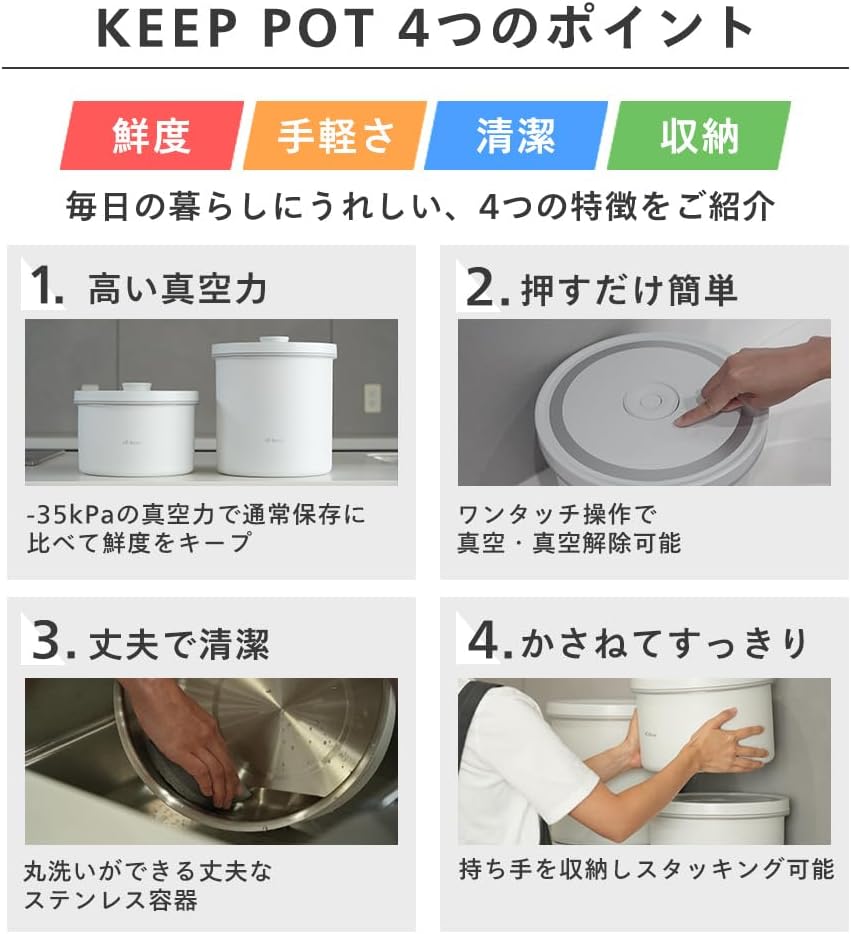 KEEP POT 4つのポイント

鮮度　手軽さ　清潔　収納

毎日の暮らしにうれしい、4つの特徴をご紹介

1. 高い真空力

-35kPaの真空力で通常保存に比べて鮮度をキープ

2. 押すだけ簡単

ワンタッチ操作で真空・真空解除可能

3. 丈夫で清潔

丸洗いができる丈夫なステンレス容器

4. かさねてすっきり

持ち手を収納しスタッキング可能