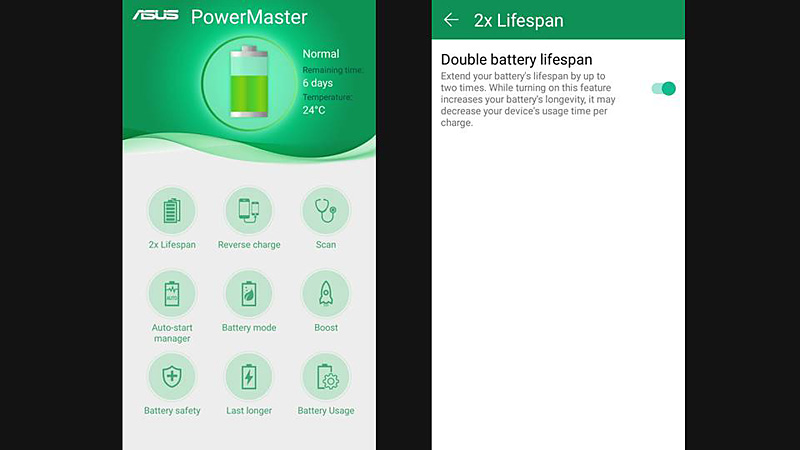 ASUS PowerMaster

Normal
Remaining time:
6 days
Temperature:
24°C

2x Lifespan
Reverse charge
Scan

AUTO
Auto-start manager
Battery mode
Boost

Battery safety
Last longer
Battery Usage

2x Lifespan

Double battery lifespan
Extend your battery's lifespan by up to two times. While turning on this feature increases your battery's longevity, it may decrease your device's usage time per charge.