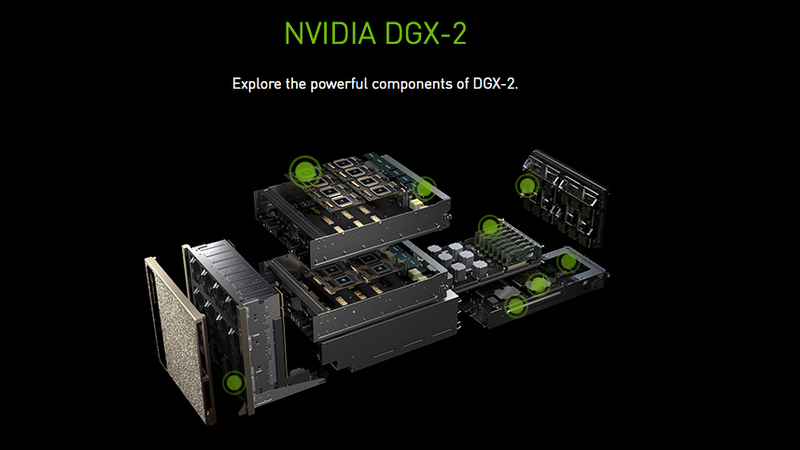 NVIDIA DGX-2

Explore the powerful components of DGX-2.